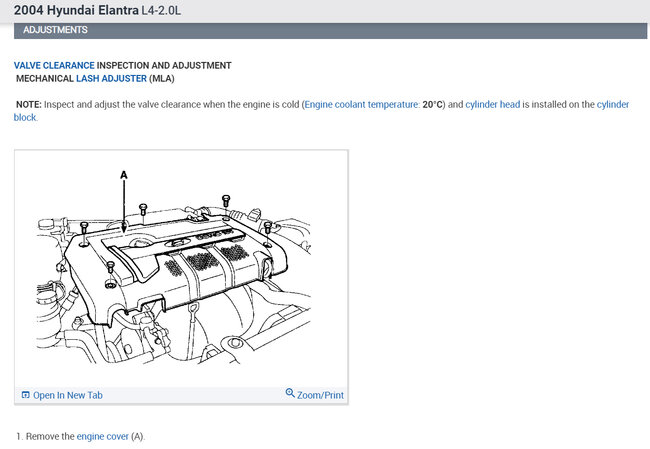 2004 Hyundai Elantra L4-2.0L

ADJUSTMENTS

VALVE CLEARANCE INSPECTION AND ADJUSTMENT
MECHANICAL LASH ADJUSTER (MLA)

NOTE: Inspect and adjust the valve clearance when the engine is cold (Engine coolant temperature: 20°C) and cylinder head is installed on the cylinder block.

A

Open In New Tab

Zoom/Print

1. Remove the engine cover (A).