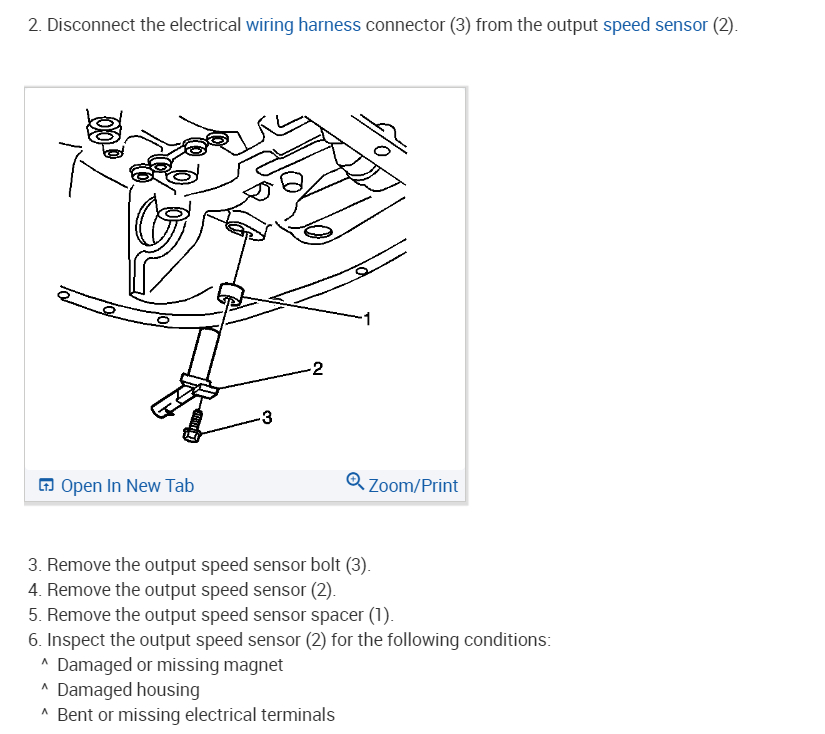 2. Disconnect the electrical wiring harness connector (3) from the output speed sensor (2).

1

2

3

Open In New Tab

Zoom/Print

3. Remove the output speed sensor bolt (3).
4. Remove the output speed sensor (2).
5. Remove the output speed sensor spacer (1).
6. Inspect the output speed sensor (2) for the following conditions:
^ Damaged or missing magnet
^ Damaged housing
^ Bent or missing electrical terminals