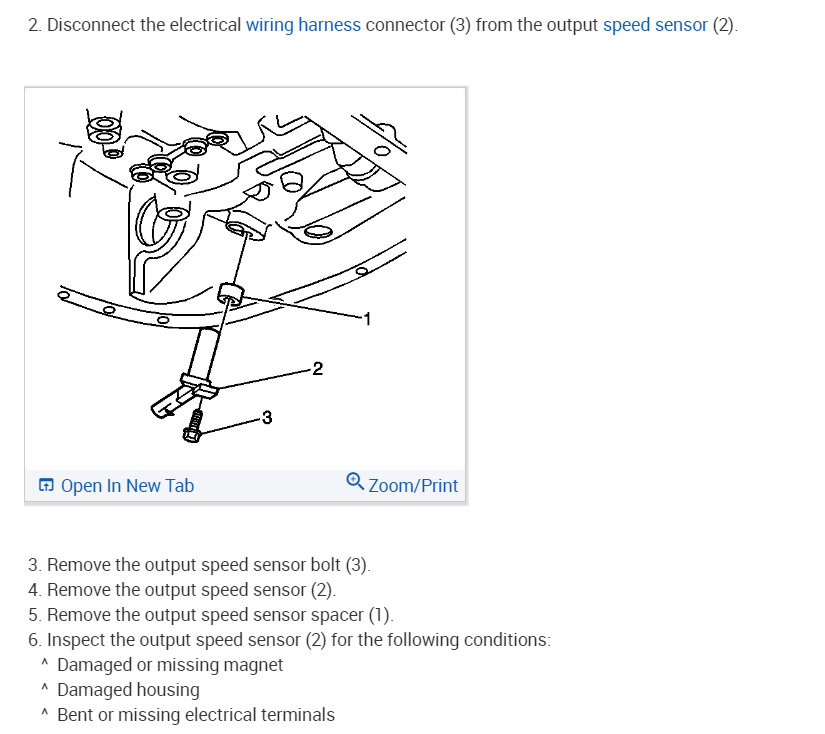 2. Disconnect the electrical wiring harness connector (3) from the output speed sensor (2).

1
2
3

Open In New Tab
Zoom/Print

3. Remove the output speed sensor bolt (3).
4. Remove the output speed sensor (2).
5. Remove the output speed sensor spacer (1).
6. Inspect the output speed sensor (2) for the following conditions:
^ Damaged or missing magnet
^ Damaged housing
^ Bent or missing electrical terminals