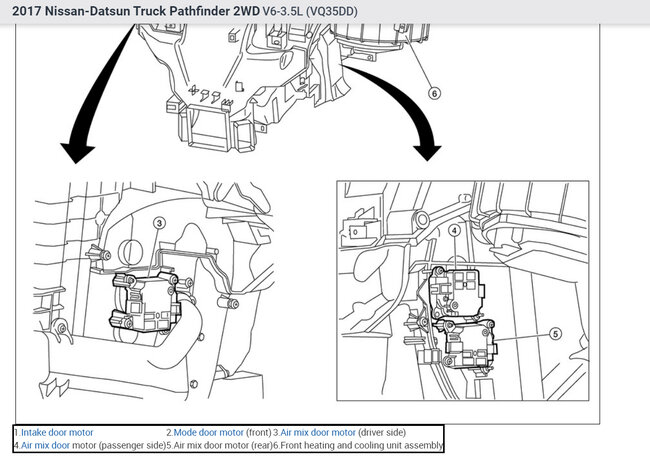 2017 Nissan-Datsun Truck Pathfinder 2WD V6-3.5L (VQ35DD)

6

3

4

5

1.Intake door motor 2.Mode door motor (front) 3.Air mix door motor (driver side)
4.Air mix door motor (passenger side)5.Air mix door motor (rear)6.Front heating and cooling unit assembly