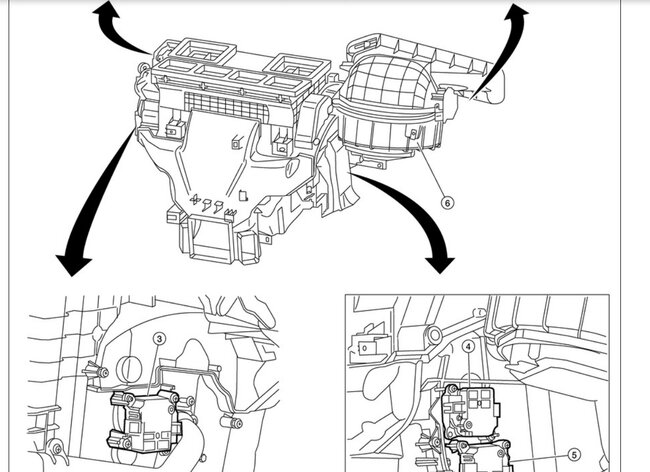 6

3

4

5