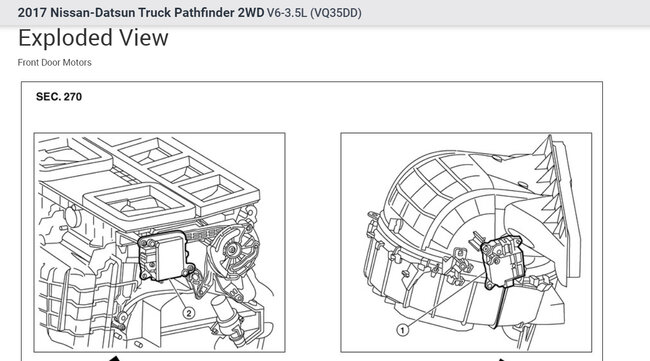 2017 Nissan-Datsun Truck Pathfinder 2WD V6-3.5L (VQ35DD)

Exploded View

Front Door Motors

SEC. 270

2

1