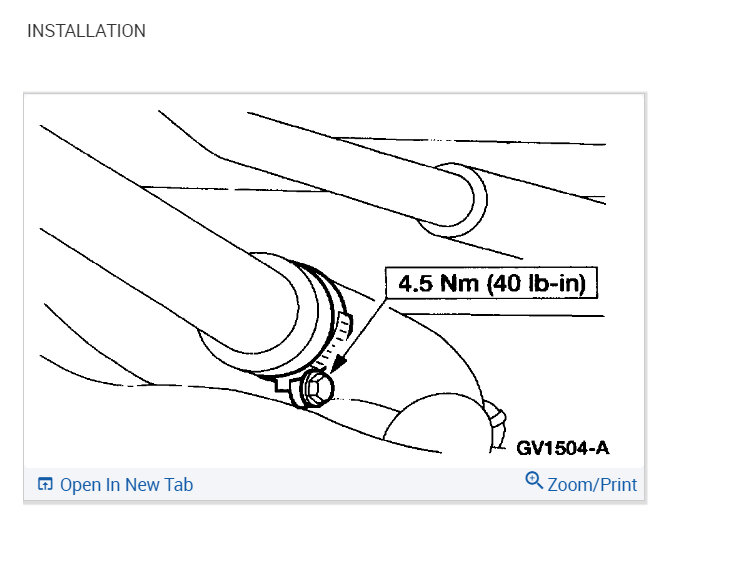 INSTALLATION

4.5 Nm (40 lb-in)

GV1504-A

Open In New Tab

Zoom/Print