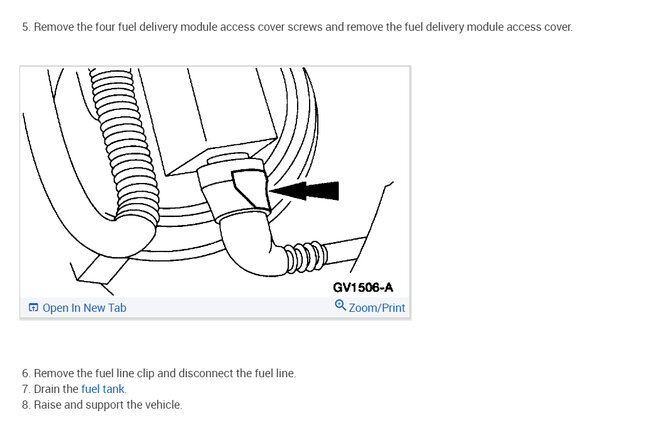 5. Remove the four fuel delivery module access cover screws and remove the fuel delivery module access cover.

GV1506-A

Open In New Tab

Zoom/Print

6. Remove the fuel line clip and disconnect the fuel line.
7. Drain the fuel tank.
8. Raise and support the vehicle.