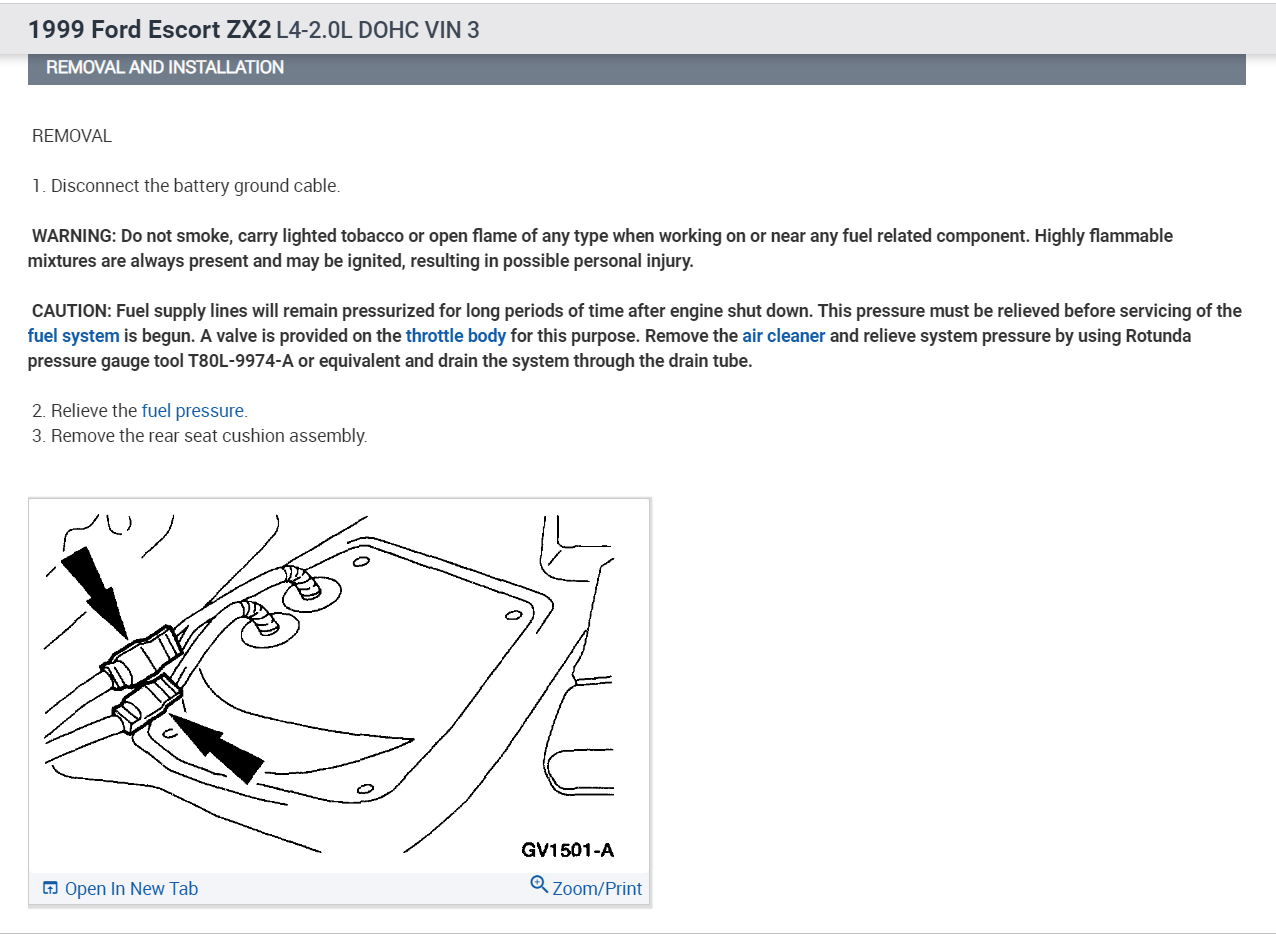 1999 Ford Escort ZX2 L4-2.0L DOHC VIN 3

REMOVAL AND INSTALLATION

REMOVAL

1. Disconnect the battery ground cable.

WARNING: Do not smoke, carry lighted tobacco or open flame of any type when working on or near any fuel related component. Highly flammable mixtures are always present and may be ignited, resulting in possible personal injury.

CAUTION: Fuel supply lines will remain pressurized for long periods of time after engine shut down. This pressure must be relieved before servicing of the fuel system is begun. A valve is provided on the throttle body for this purpose. Remove the air cleaner and relieve system pressure by using Rotunda pressure gauge tool T80L-9974-A or equivalent and drain the system through the drain tube.

2. Relieve the fuel pressure.
3. Remove the rear seat cushion assembly.

GV1501-A

Open In New Tab

Zoom/Print