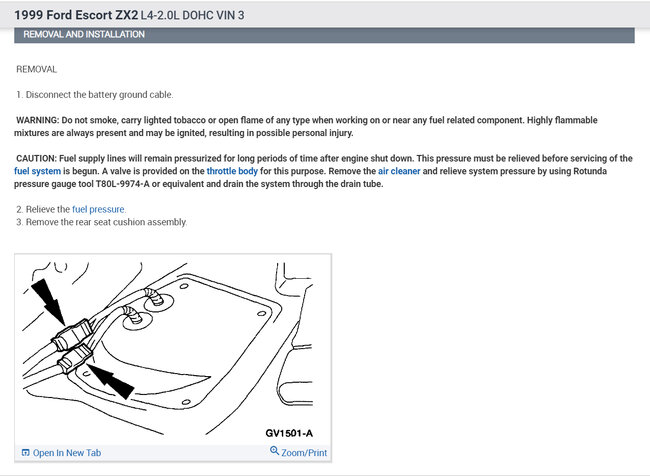 1999 Ford Escort ZX2 L4-2.0L DOHC VIN 3

REMOVAL AND INSTALLATION

REMOVAL

1. Disconnect the battery ground cable.

WARNING: Do not smoke, carry lighted tobacco or open flame of any type when working on or near any fuel related component. Highly flammable mixtures are always present and may be ignited, resulting in possible personal injury.

CAUTION: Fuel supply lines will remain pressurized for long periods of time after engine shut down. This pressure must be relieved before servicing of the fuel system is begun. A valve is provided on the throttle body for this purpose. Remove the air cleaner and relieve system pressure by using Rotunda pressure gauge tool T80L-9974-A or equivalent and drain the system through the drain tube.

2. Relieve the fuel pressure.
3. Remove the rear seat cushion assembly.

GV1501-A

Open In New Tab

Zoom/Print