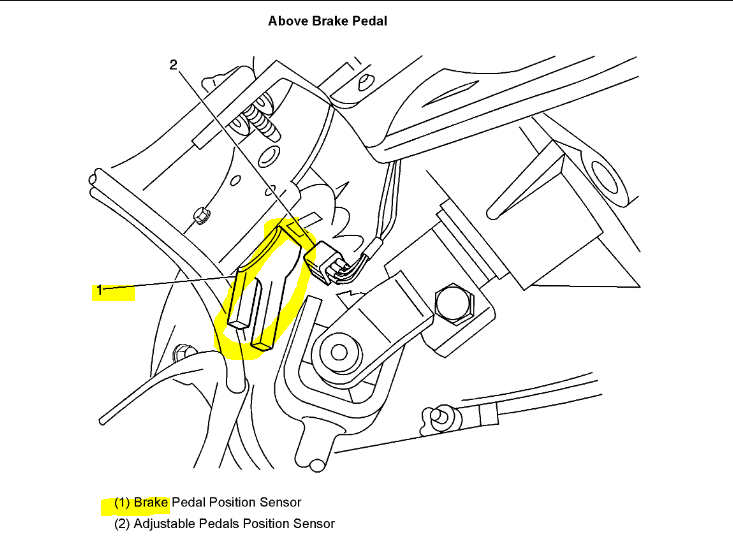 Above Brake Pedal

2

1

(1) Brake Pedal Position Sensor
(2) Adjustable Pedals Position Sensor