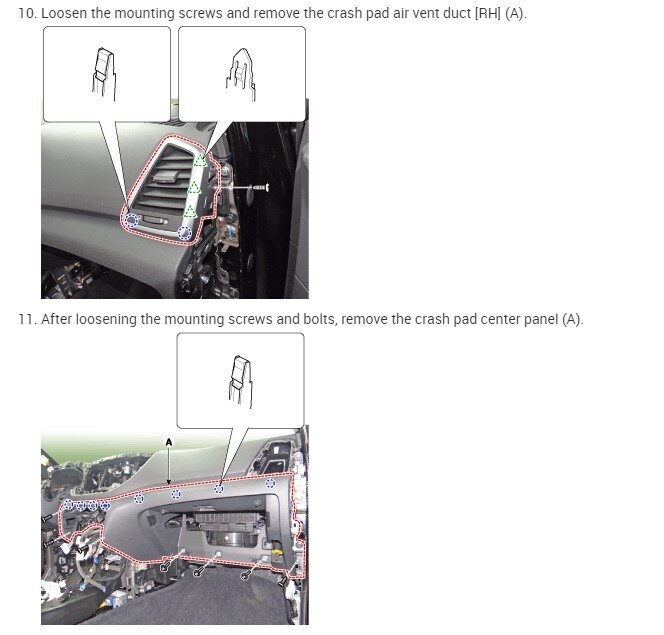 10. Loosen the mounting screws and remove the crash pad air vent duct [RH] (A).

11. After loosening the mounting screws and bolts, remove the crash pad center panel (A).

A