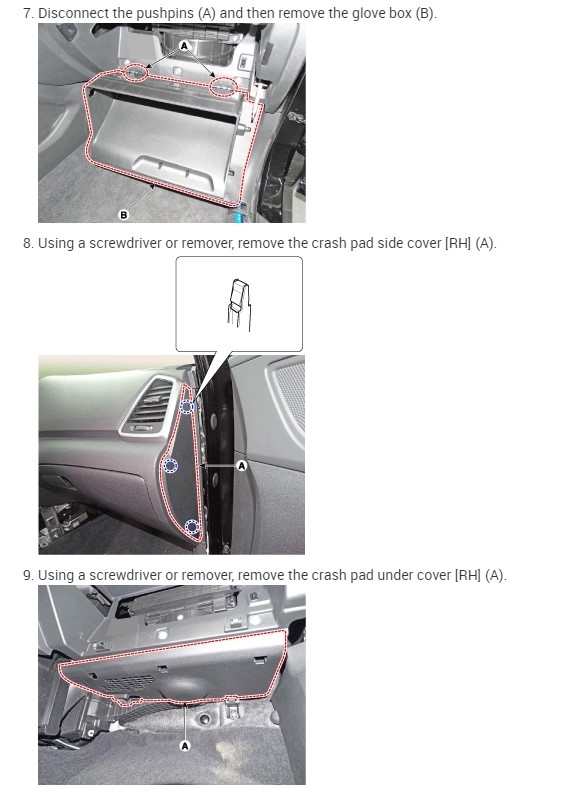 7. Disconnect the pushpins (A) and then remove the glove box (B).

A

B

8. Using a screwdriver or remover, remove the crash pad side cover [RH] (A).

A

9. Using a screwdriver or remover, remove the crash pad under cover [RH] (A).

A