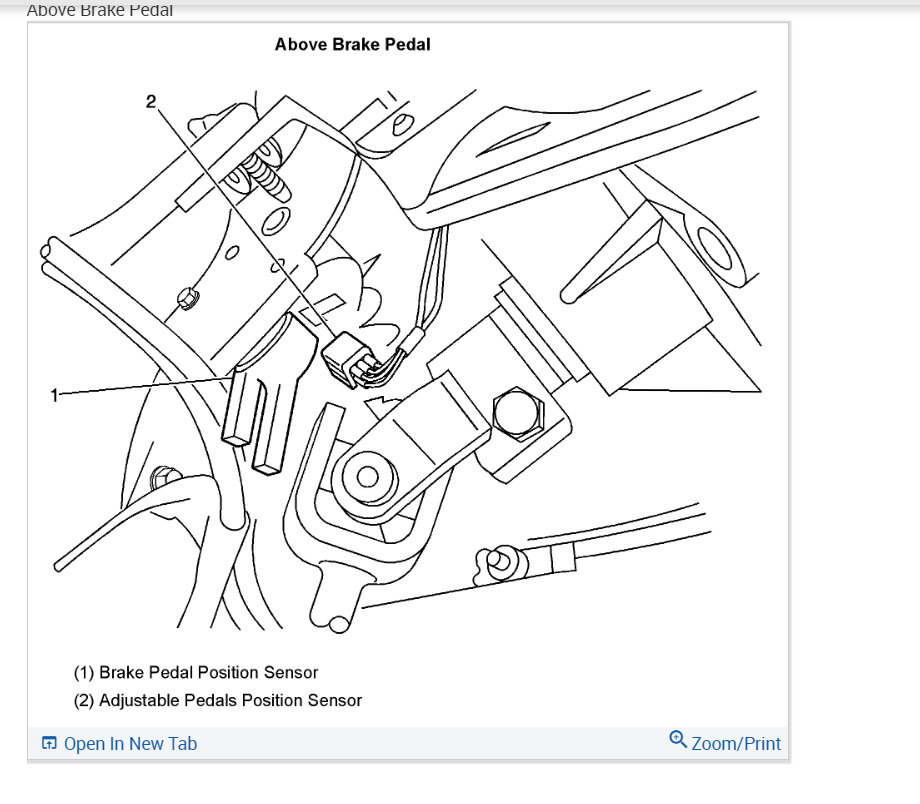 Above Brake Pedal

Above Brake Pedal

2

1

(1) Brake Pedal Position Sensor

(2) Adjustable Pedals Position Sensor

Open In New Tab

Zoom/Print