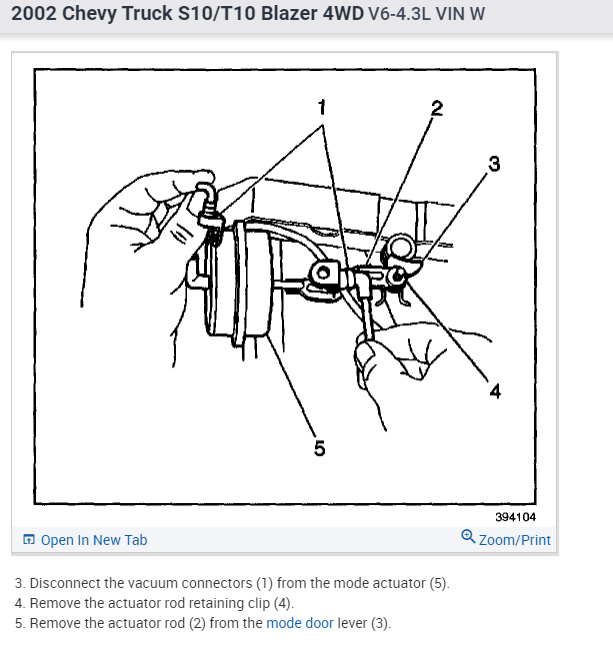 2002 Chevy Truck S10/T10 Blazer 4WD V6-4.3L VIN W

1
2
3
4
5

394104

Open In New Tab

Zoom/Print

3. Disconnect the vacuum connectors (1) from the mode actuator (5).
4. Remove the actuator rod retaining clip (4).
5. Remove the actuator rod (2) from the mode door lever (3).