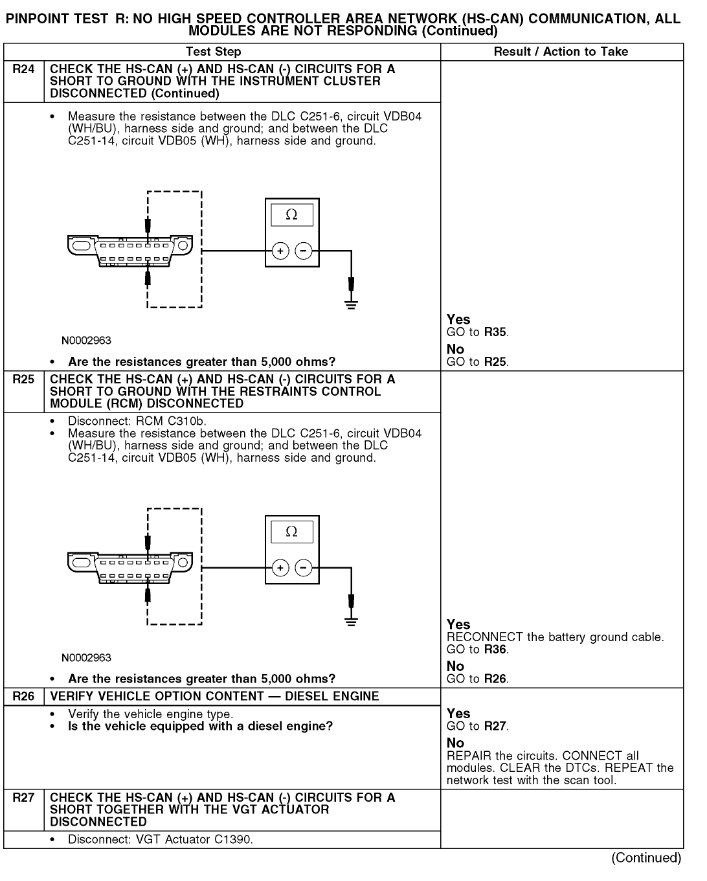 PINPOINT TEST R: NO HIGH SPEED CONTROLLER AREA NETWORK (HS-CAN) COMMUNICATION, ALL MODULES ARE NOT RESPONDING (Continued)

| | Test Step | Result / Action to Take |
|---|---|---|
| R24 | CHECK THE HS-CAN (+) AND HS-CAN (-) CIRCUITS FOR A SHORT TO GROUND WITH THE INSTRUMENT CLUSTER DISCONNECTED (Continued) | |
| | • Measure the resistance between the DLC C251-6, circuit VDB04 (WH/BU), harness side and ground; and between the DLC C251-14, circuit VDB05 (WH), harness side and ground. $\Omega$ + − N0002963 • Are the resistances greater than 5,000 ohms? | Yes GO to R35. No GO to R25. |
| R25 | CHECK THE HS-CAN (+) AND HS-CAN (-) CIRCUITS FOR A SHORT TO GROUND WITH THE RESTRAINTS CONTROL MODULE (RCM) DISCONNECTED | |
| | • Disconnect: RCM C310b. • Measure the resistance between the DLC C251-6, circuit VDB04 (WH/BU), harness side and ground; and between the DLC C251-14, circuit VDB05 (WH), harness side and ground. $\Omega$ + − N0002963 • Are the resistances greater than 5,000 ohms? | Yes RECONNECT the battery ground cable. GO to R36. No GO to R26. |
| R26 | VERIFY VEHICLE OPTION CONTENT — DIESEL ENGINE | |
| | • Verify the vehicle engine type. • Is the vehicle equipped with a diesel engine? | Yes GO to R27. No REPAIR the circuits. CONNECT all modules. CLEAR the DTCs. REPEAT the network test with the scan tool. |
| R27 | CHECK THE HS-CAN (+) AND HS-CAN (-) CIRCUITS FOR A SHORT TOGETHER WITH THE VGT ACTUATOR DISCONNECTED | |
| | • Disconnect: VGT Actuator C1390. | |

(Continued)