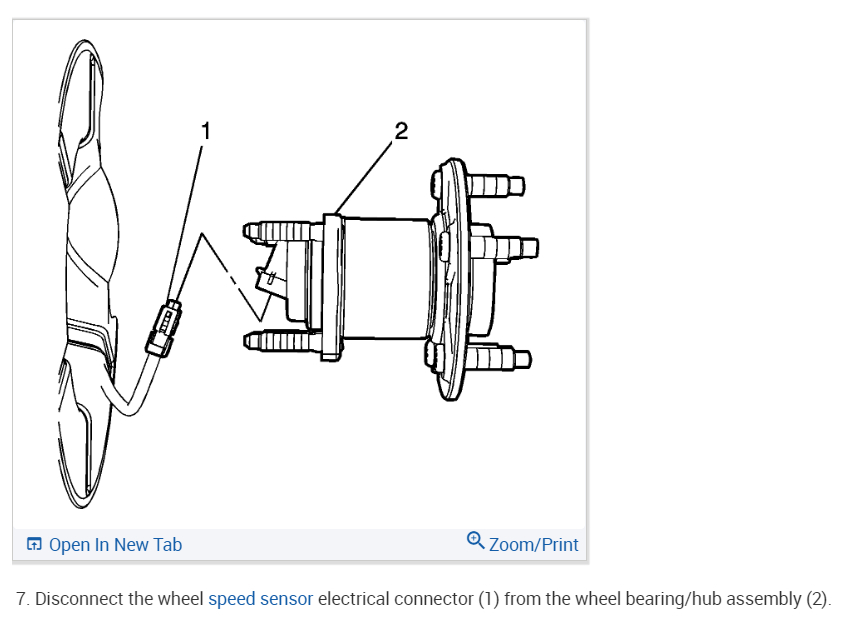 1
2

Open In New Tab
Zoom/Print

7. Disconnect the wheel speed sensor electrical connector (1) from the wheel bearing/hub assembly (2).