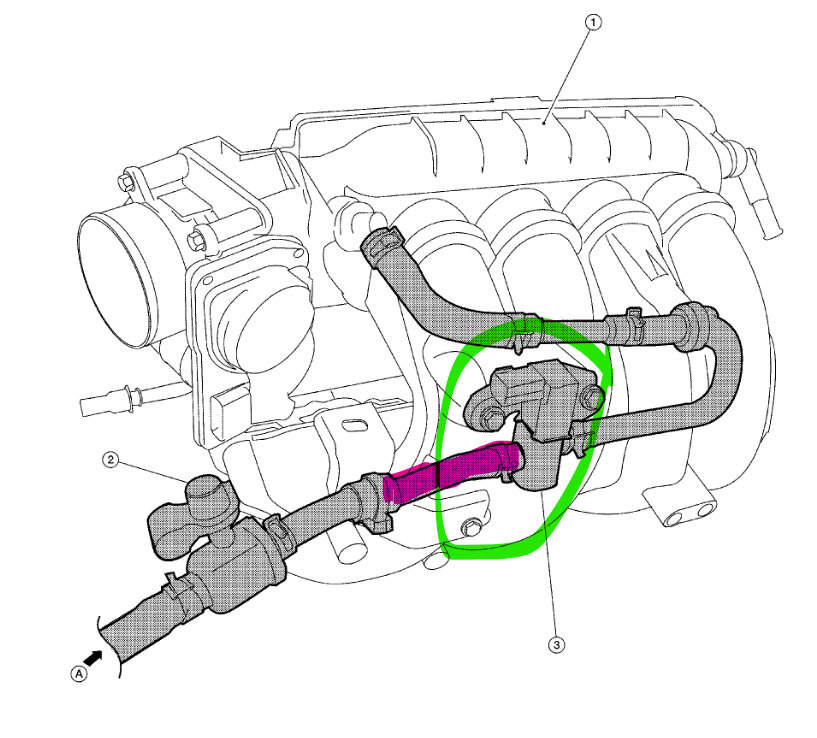 1
2
3
A