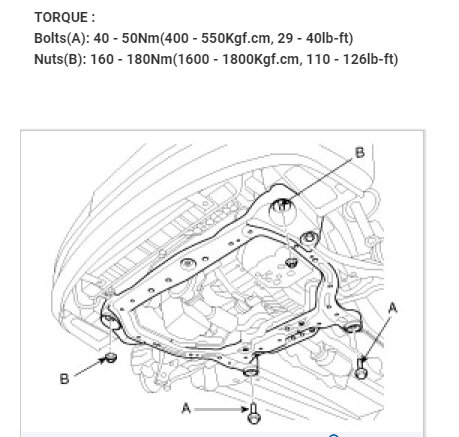 TORQUE :
Bolts(A): 40 - 50Nm(400 - 550Kgf.cm, 29 - 40lb-ft)
Nuts(B): 160 - 180Nm(1600 - 1800Kgf.cm, 110 - 126lb-ft)

B
A
B
A