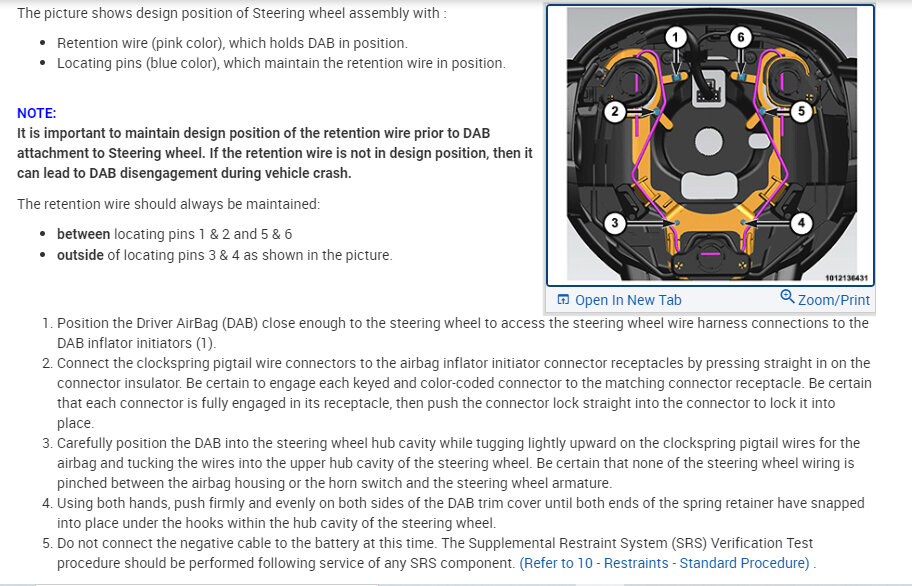 The picture shows design position of Steering wheel assembly with :

- Retention wire (pink color), which holds DAB in position.
- Locating pins (blue color), which maintain the retention wire in position.

NOTE:
It is important to maintain design position of the retention wire prior to DAB attachment to Steering wheel. If the retention wire is not in design position, then it can lead to DAB disengagement during vehicle crash.

The retention wire should always be maintained:

- between locating pins 1 & 2 and 5 & 6
- outside of locating pins 3 & 4 as shown in the picture.

1
6
2
5
3
4
1012136431

Open In New Tab
Zoom/Print

1. Position the Driver AirBag (DAB) close enough to the steering wheel to access the steering wheel wire harness connections to the DAB inflator initiators (1).
2. Connect the clockspring pigtail wire connectors to the airbag inflator initiator connector receptacles by pressing straight in on the connector insulator. Be certain to engage each keyed and color-coded connector to the matching connector receptacle. Be certain that each connector is fully engaged in its receptacle, then push the connector lock straight into the connector to lock it into place.
3. Carefully position the DAB into the steering wheel hub cavity while tugging lightly upward on the clockspring pigtail wires for the airbag and tucking the wires into the upper hub cavity of the steering wheel. Be certain that none of the steering wheel wiring is pinched between the airbag housing or the horn switch and the steering wheel armature.
4. Using both hands, push firmly and evenly on both sides of the DAB trim cover until both ends of the spring retainer have snapped into place under the hooks within the hub cavity of the steering wheel.
5. Do not connect the negative cable to the battery at this time. The Supplemental Restraint System (SRS) Verification Test procedure should be performed following service of any SRS component. (Refer to 10 - Restraints - Standard Procedure) .