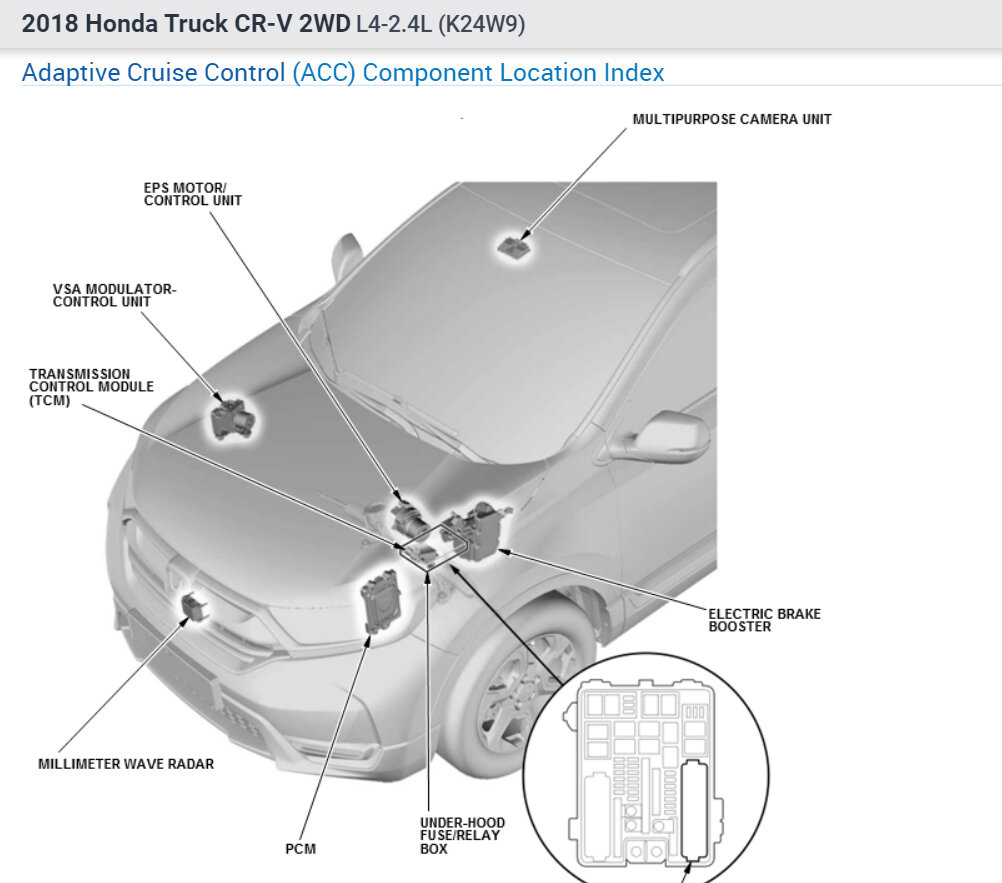 2018 Honda Truck CR-V 2WD L4-2.4L (K24W9)

Adaptive Cruise Control (ACC) Component Location Index

MULTIPURPOSE CAMERA UNIT

EPS MOTOR/ CONTROL UNIT

VSA MODULATOR-CONTROL UNIT

TRANSMISSION CONTROL MODULE (TCM)

ELECTRIC BRAKE BOOSTER

MILLIMETER WAVE RADAR

PCM

UNDER-HOOD FUSE/RELAY BOX