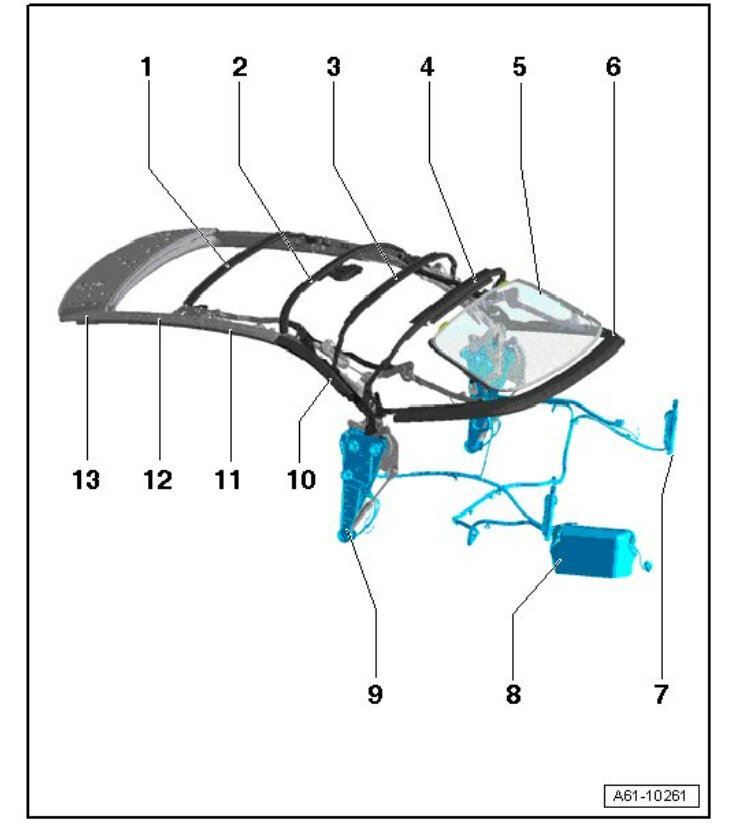 1 2 3 4 5 6

13 12 11 10

9 8 7

A61-10261