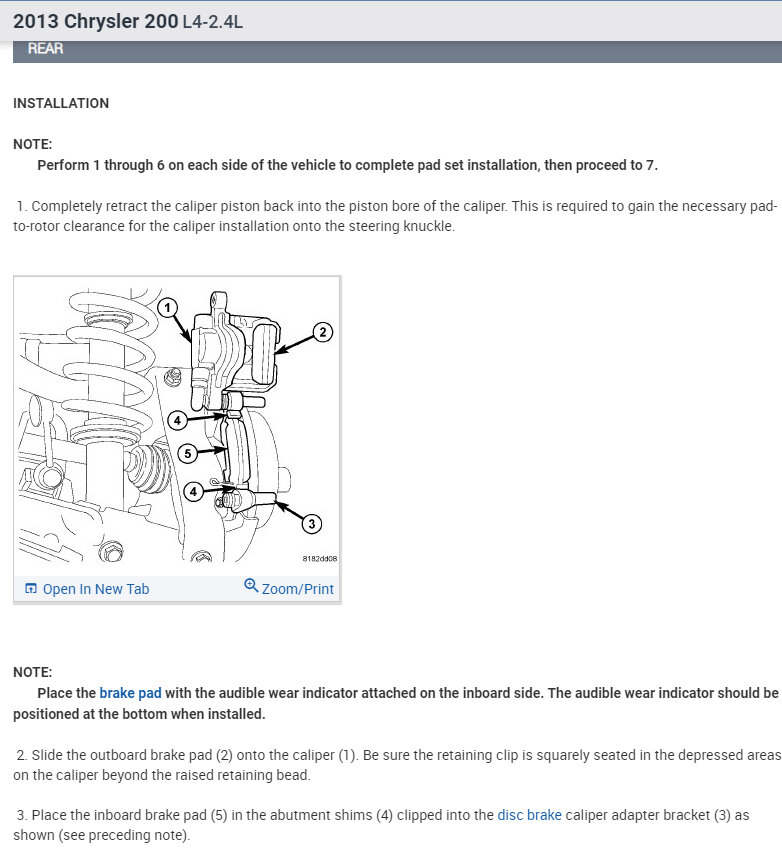 2013 Chrysler 200 L4-2.4L

REAR

INSTALLATION

NOTE:

Perform 1 through 6 on each side of the vehicle to complete pad set installation, then proceed to 7.

1. Completely retract the caliper piston back into the piston bore of the caliper. This is required to gain the necessary pad-to-rotor clearance for the caliper installation onto the steering knuckle.

1
2
4
5
4
3
8182dd08

Open In New Tab
Zoom/Print

NOTE:

Place the brake pad with the audible wear indicator attached on the inboard side. The audible wear indicator should be positioned at the bottom when installed.

2. Slide the outboard brake pad (2) onto the caliper (1). Be sure the retaining clip is squarely seated in the depressed areas on the caliper beyond the raised retaining bead.

3. Place the inboard brake pad (5) in the abutment shims (4) clipped into the disc brake caliper adapter bracket (3) as shown (see preceding note).