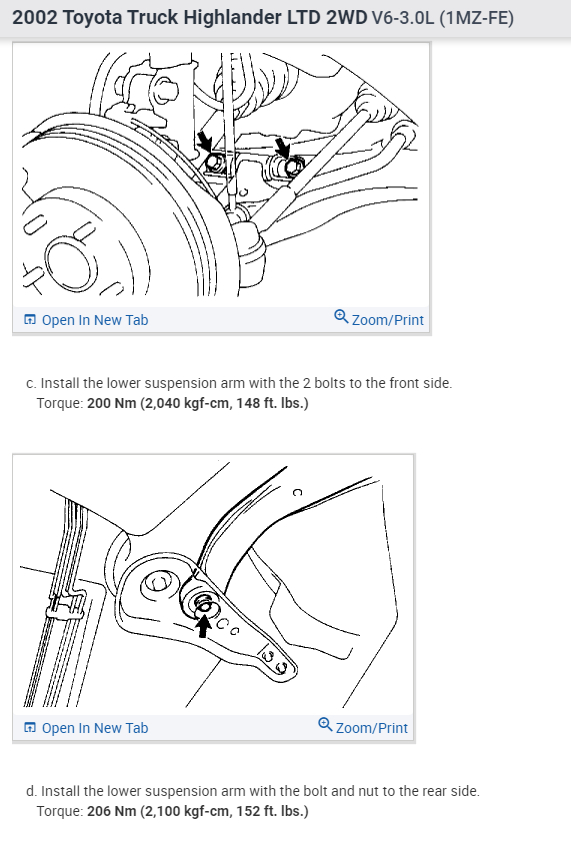 2002 Toyota Truck Highlander LTD 2WD V6-3.0L (1MZ-FE)

Open In New Tab Zoom/Print

c. Install the lower suspension arm with the 2 bolts to the front side.
Torque: 200 Nm (2,040 kgf-cm, 148 ft. lbs.)

Open In New Tab Zoom/Print

d. Install the lower suspension arm with the bolt and nut to the rear side.
Torque: 206 Nm (2,100 kgf-cm, 152 ft. lbs.)