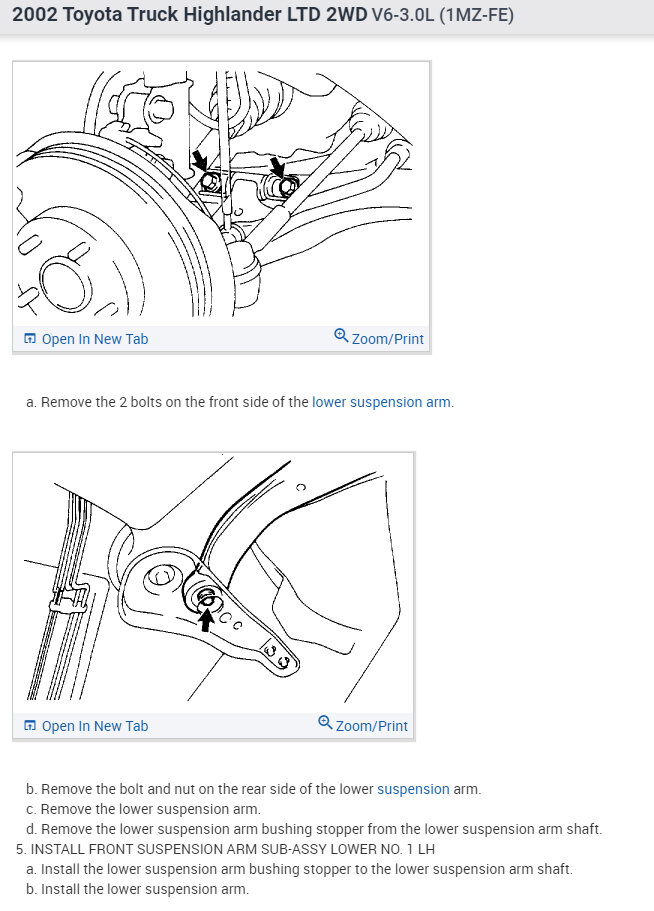 2002 Toyota Truck Highlander LTD 2WD V6-3.0L (1MZ-FE)

Open In New Tab

Zoom/Print

a. Remove the 2 bolts on the front side of the lower suspension arm.

Open In New Tab

Zoom/Print

b. Remove the bolt and nut on the rear side of the lower suspension arm.
c. Remove the lower suspension arm.
d. Remove the lower suspension arm bushing stopper from the lower suspension arm shaft.
5. INSTALL FRONT SUSPENSION ARM SUB-ASSY LOWER NO. 1 LH
a. Install the lower suspension arm bushing stopper to the lower suspension arm shaft.
b. Install the lower suspension arm.