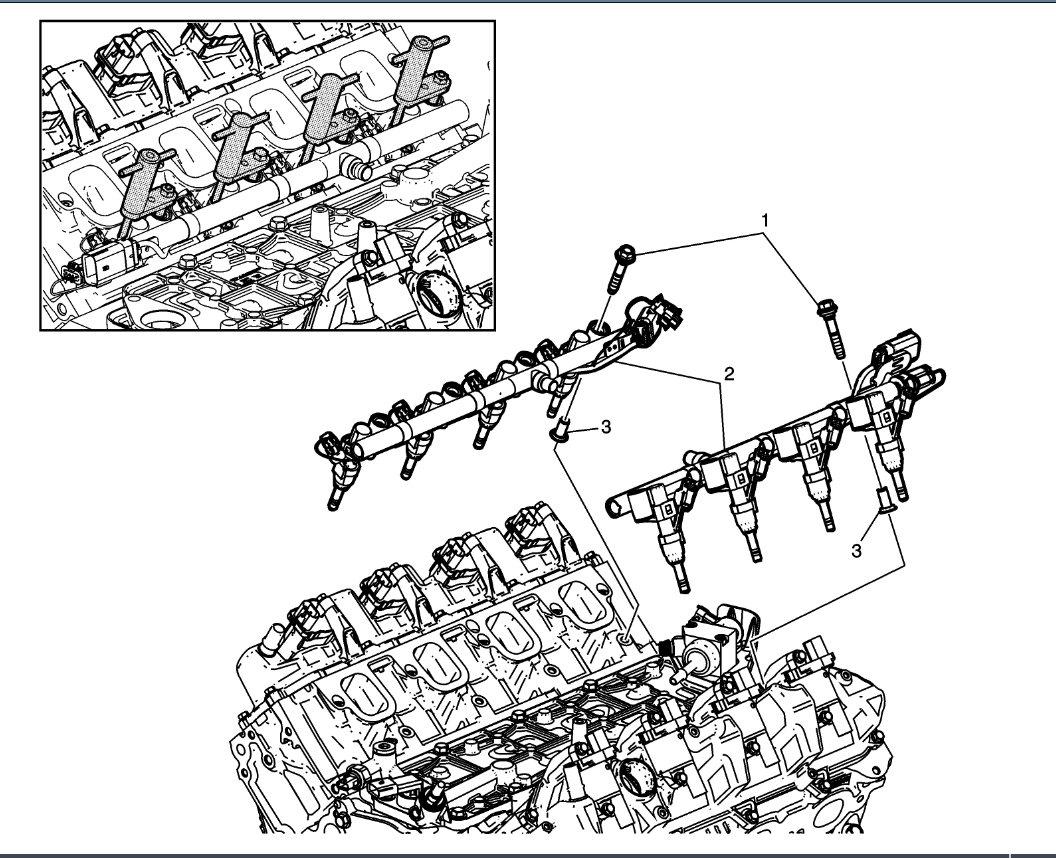 1

2

3

3