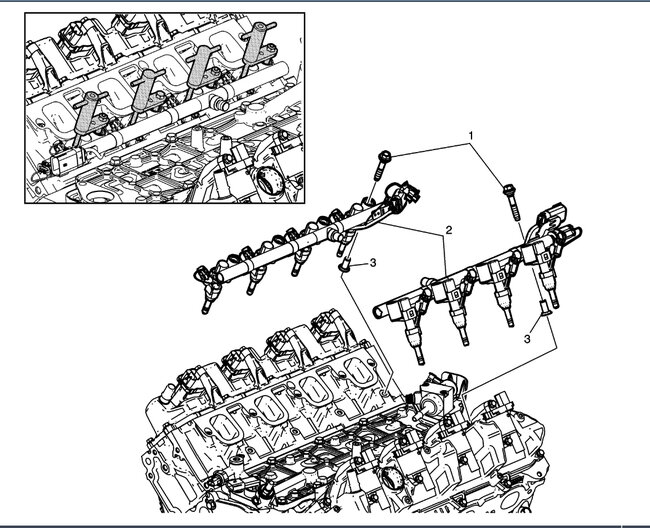 1
2
3
3