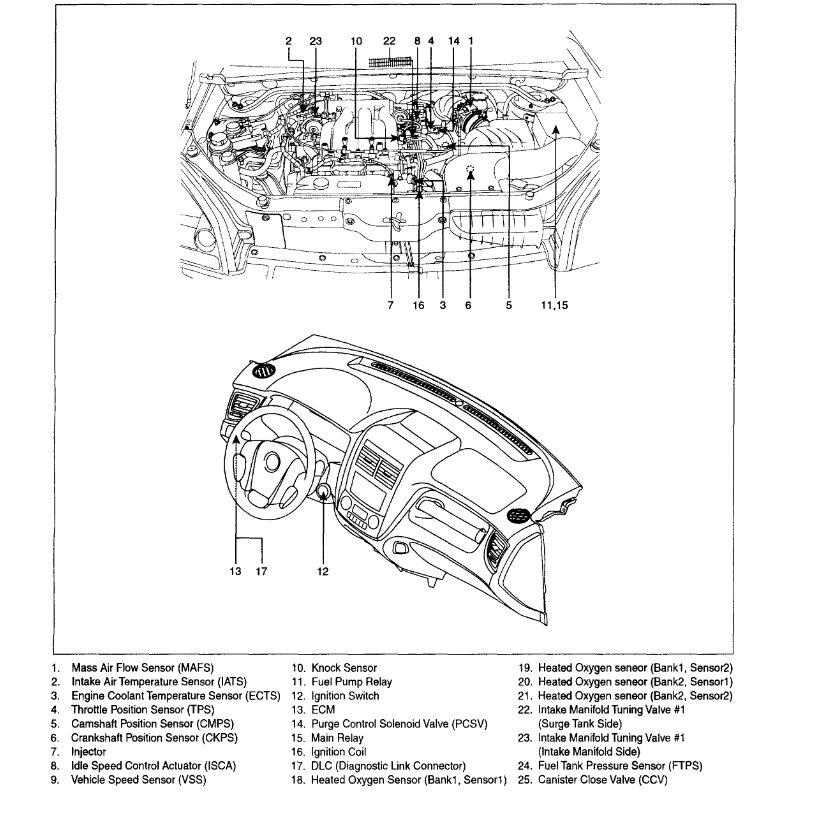 2 23 10 22 8 4 14 1

7 16 3 6 5 11,15

13 17 12

1. Mass Air Flow Sensor (MAFS)
2. Intake Air Temperature Sensor (IATS)
3. Engine Coolant Temperature Sensor (ECTS)
4. Throttle Position Sensor (TPS)
5. Camshaft Position Sensor (CMPS)
6. Crankshaft Position Sensor (CKPS)
7. Injector
8. Idle Speed Control Actuator (ISCA)
9. Vehicle Speed Sensor (VSS)

10. Knock Sensor
11. Fuel Pump Relay
12. Ignition Switch
13. ECM
14. Purge Control Solenoid Valve (PCSV)
15. Main Relay
16. Ignition Coil
17. DLC (Diagnostic Link Connector)
18. Heated Oxygen Sensor (Bank1, Sensor1)

19. Heated Oxygen seneor (Bank1, Sensor2)
20. Heated Oxygen seneor (Bank2, Sensor1)
21. Heated Oxygen seneor (Bank2, Sensor2)
22. Intake Manifold Tuning Valve #1 (Surge Tank Side)
23. Intake Manifold Tuning Valve #1 (Intake Manifold Side)
24. Fuel Tank Pressure Sensor (FTPS)
25. Canister Close Valve (CCV)