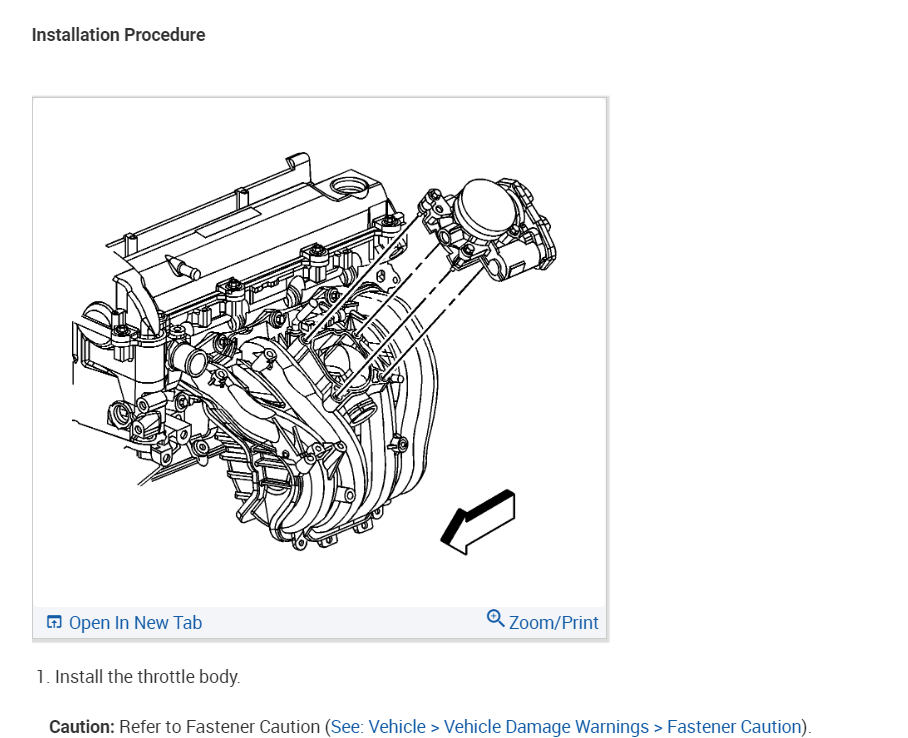 Installation Procedure

Open In New Tab

Zoom/Print

1. Install the throttle body.

Caution: Refer to Fastener Caution (See: Vehicle > Vehicle Damage Warnings > Fastener Caution).