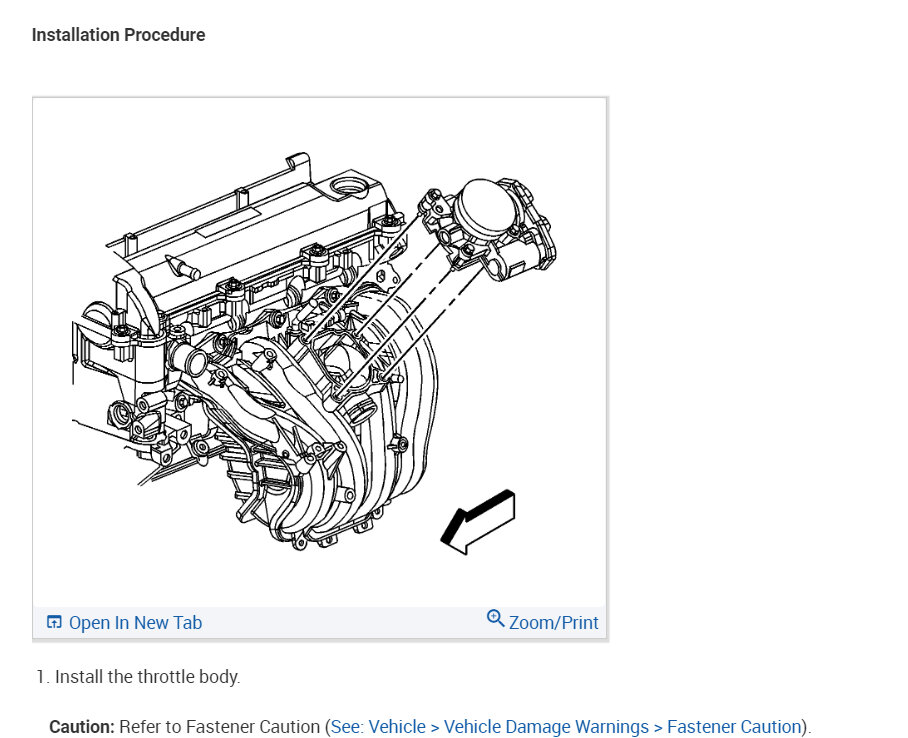 Installation Procedure

Open In New Tab

Zoom/Print

1. Install the throttle body.

Caution: Refer to Fastener Caution (See: Vehicle > Vehicle Damage Warnings > Fastener Caution).