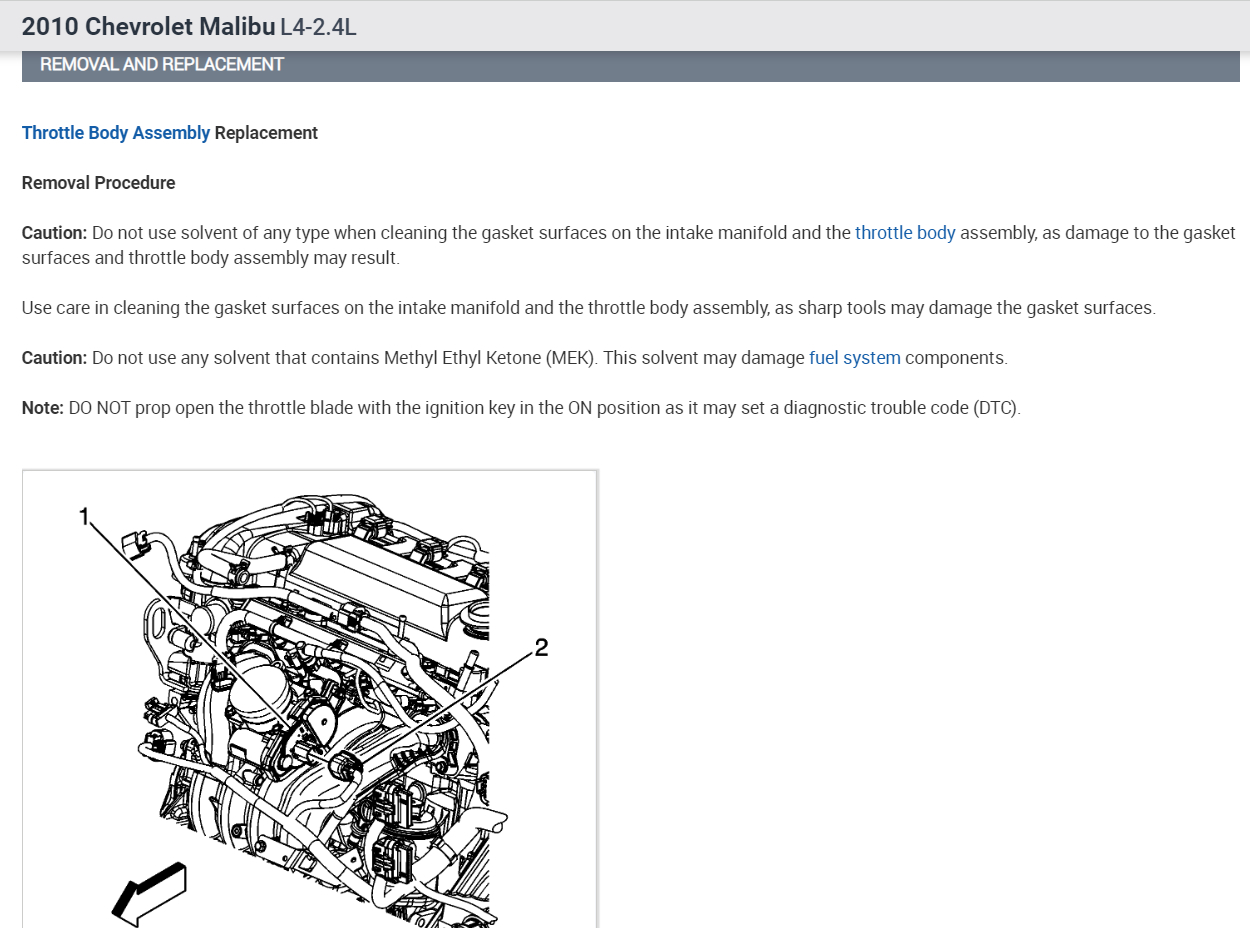 2010 Chevrolet Malibu L4-2.4L

REMOVAL AND REPLACEMENT

Throttle Body Assembly Replacement

Removal Procedure

Caution: Do not use solvent of any type when cleaning the gasket surfaces on the intake manifold and the throttle body assembly, as damage to the gasket surfaces and throttle body assembly may result.

Use care in cleaning the gasket surfaces on the intake manifold and the throttle body assembly, as sharp tools may damage the gasket surfaces.

Caution: Do not use any solvent that contains Methyl Ethyl Ketone (MEK). This solvent may damage fuel system components.

Note: DO NOT prop open the throttle blade with the ignition key in the ON position as it may set a diagnostic trouble code (DTC).

1

2