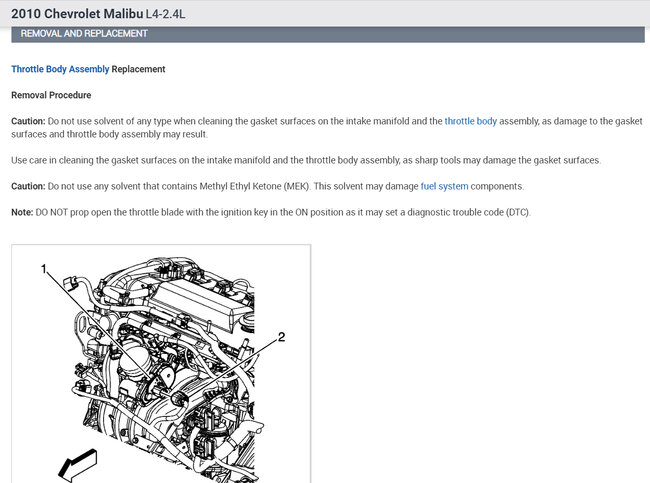 2010 Chevrolet Malibu L4-2.4L

REMOVAL AND REPLACEMENT

Throttle Body Assembly Replacement

Removal Procedure

Caution: Do not use solvent of any type when cleaning the gasket surfaces on the intake manifold and the throttle body assembly, as damage to the gasket surfaces and throttle body assembly may result.

Use care in cleaning the gasket surfaces on the intake manifold and the throttle body assembly, as sharp tools may damage the gasket surfaces.

Caution: Do not use any solvent that contains Methyl Ethyl Ketone (MEK). This solvent may damage fuel system components.

Note: DO NOT prop open the throttle blade with the ignition key in the ON position as it may set a diagnostic trouble code (DTC).

1

2