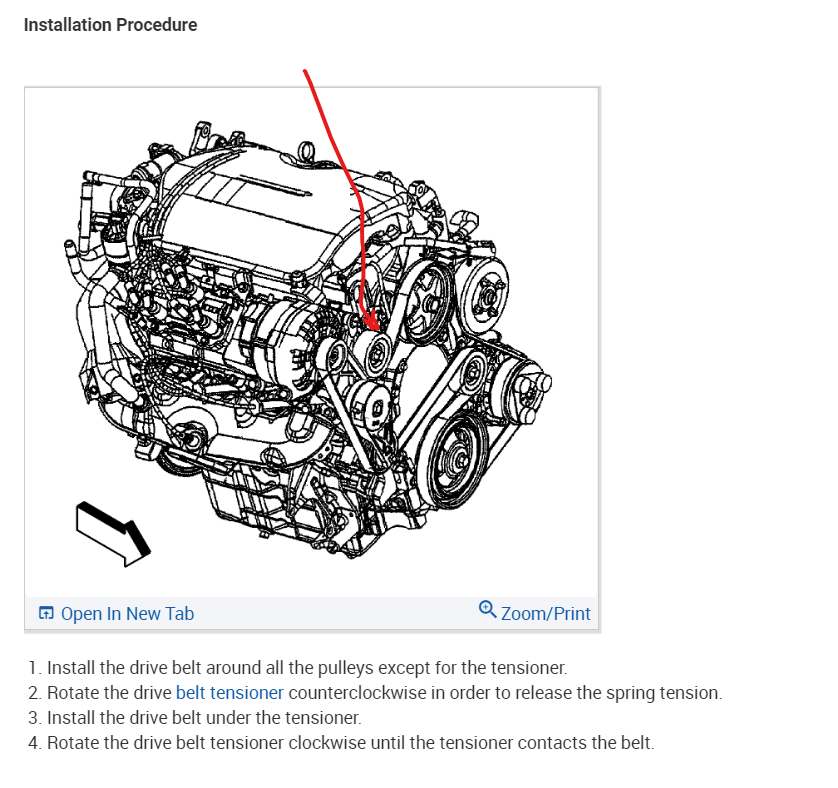 Installation Procedure

Open In New Tab

Zoom/Print

1. Install the drive belt around all the pulleys except for the tensioner.
2. Rotate the drive belt tensioner counterclockwise in order to release the spring tension.
3. Install the drive belt under the tensioner.
4. Rotate the drive belt tensioner clockwise until the tensioner contacts the belt.