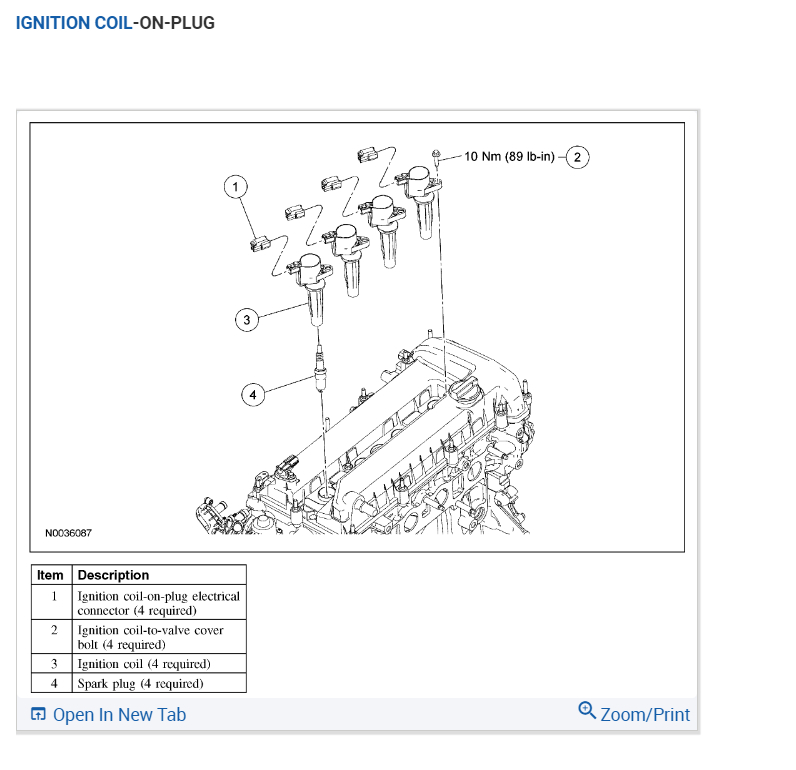 IGNITION COIL-ON-PLUG

10 Nm (89 lb-in)
2
1
3
4
N0036087

| Item | Description |
|---|---|
| 1 | Ignition coil-on-plug electrical connector (4 required) |
| 2 | Ignition coil-to-valve cover bolt (4 required) |
| 3 | Ignition coil (4 required) |
| 4 | Spark plug (4 required) |

Open In New Tab
Zoom/Print