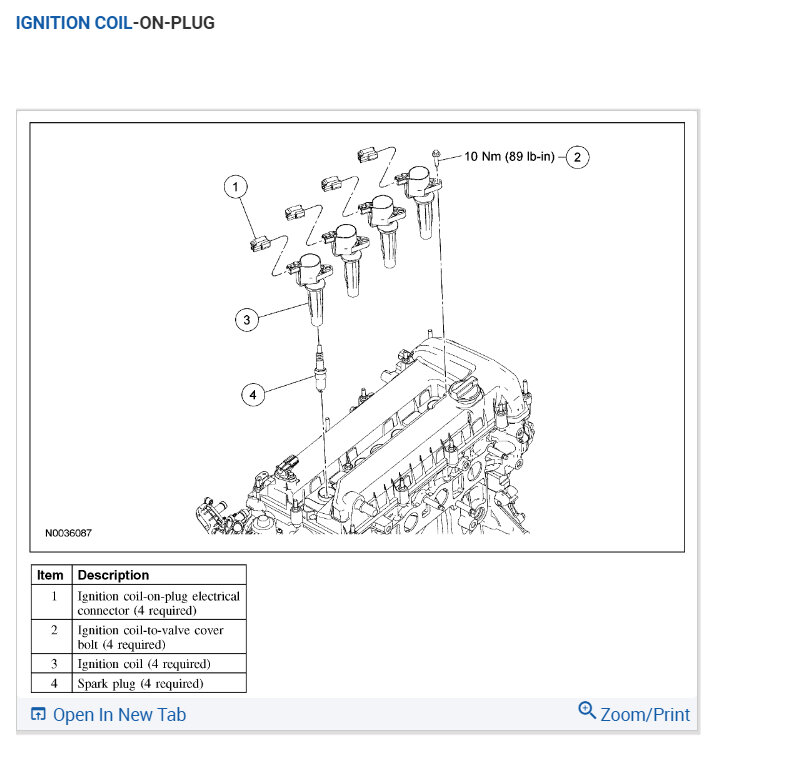 IGNITION COIL-ON-PLUG

1

10 Nm (89 lb-in)

2

3

4

N0036087

| Item | Description |
|---|---|
| 1 | Ignition coil-on-plug electrical connector (4 required) |
| 2 | Ignition coil-to-valve cover bolt (4 required) |
| 3 | Ignition coil (4 required) |
| 4 | Spark plug (4 required) |

Open In New Tab

Zoom/Print