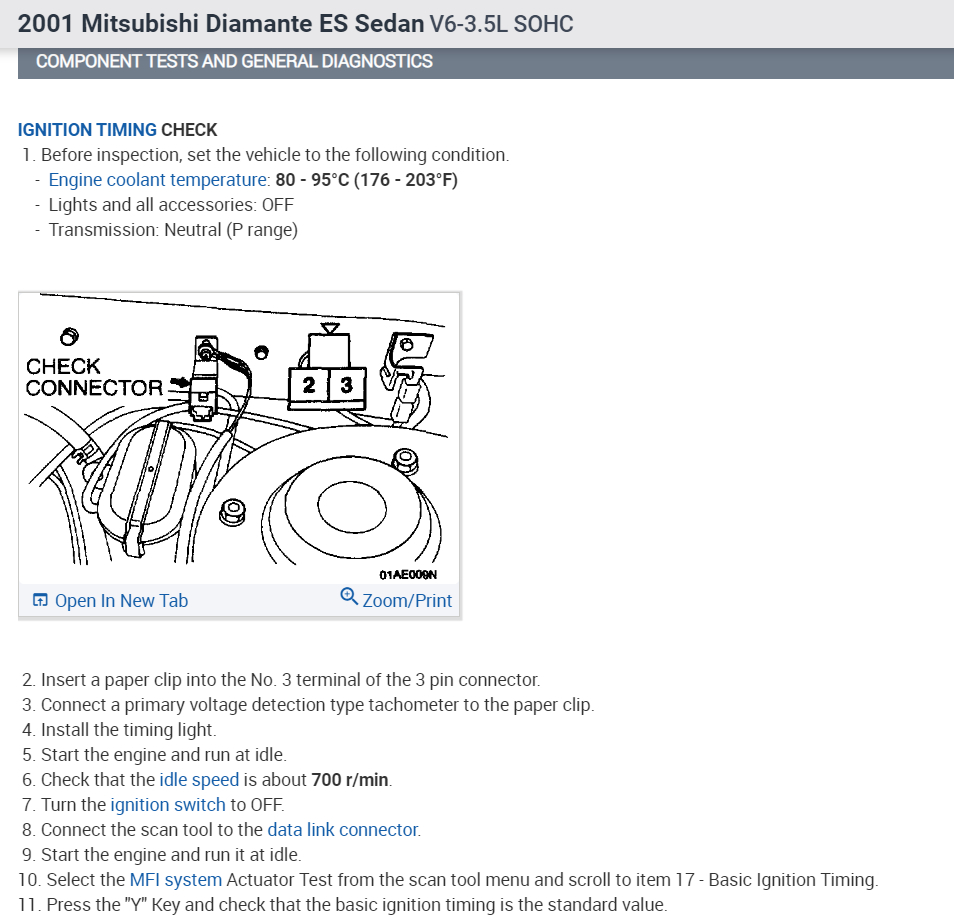 2001 Mitsubishi Diamante ES Sedan V6-3.5L SOHC

COMPONENT TESTS AND GENERAL DIAGNOSTICS

IGNITION TIMING CHECK
1. Before inspection, set the vehicle to the following condition.
- Engine coolant temperature: 80 - 95°C (176 - 203°F)
- Lights and all accessories: OFF
- Transmission: Neutral (P range)

CHECK CONNECTOR
2
3
01AE009N

Open In New Tab
Zoom/Print

2. Insert a paper clip into the No. 3 terminal of the 3 pin connector.
3. Connect a primary voltage detection type tachometer to the paper clip.
4. Install the timing light.
5. Start the engine and run at idle.
6. Check that the idle speed is about 700 r/min.
7. Turn the ignition switch to OFF.
8. Connect the scan tool to the data link connector.
9. Start the engine and run it at idle.
10. Select the MFI system Actuator Test from the scan tool menu and scroll to item 17 - Basic Ignition Timing.
11. Press the "Y" Key and check that the basic ignition timing is the standard value.