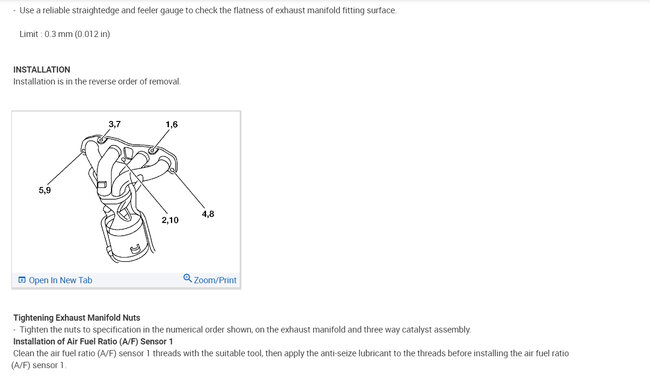 - Use a reliable straightedge and feeler gauge to check the flatness of exhaust manifold fitting surface.

Limit : 0.3 mm (0.012 in)

INSTALLATION
Installation is in the reverse order of removal.

3,7
1,6
5,9
2,10
4,8

Open In New Tab
Zoom/Print

Tightening Exhaust Manifold Nuts
- Tighten the nuts to specification in the numerical order shown, on the exhaust manifold and three way catalyst assembly.
Installation of Air Fuel Ratio (A/F) Sensor 1
Clean the air fuel ratio (A/F) sensor 1 threads with the suitable tool, then apply the anti-seize lubricant to the threads before installing the air fuel ratio (A/F) sensor 1.