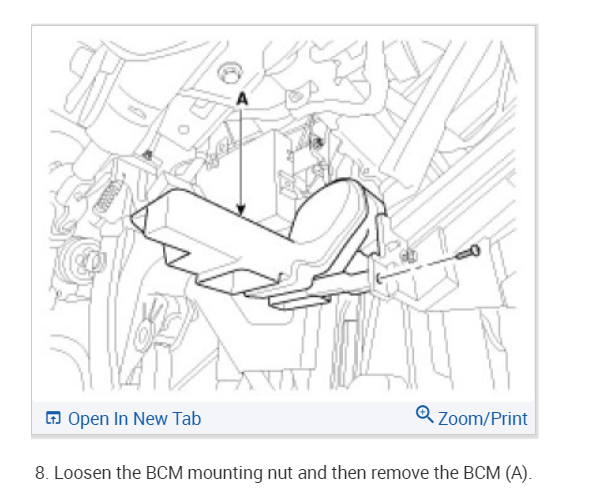 A

Open In New Tab
Zoom/Print

8. Loosen the BCM mounting nut and then remove the BCM (A).