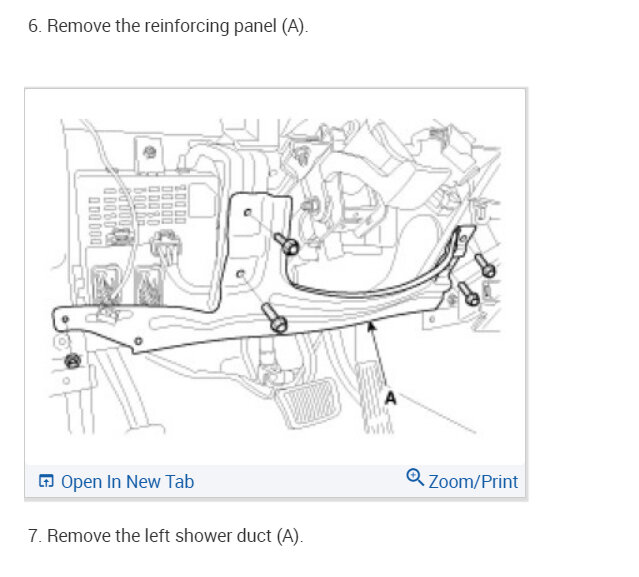 6. Remove the reinforcing panel (A).

A

Open In New Tab

Zoom/Print

7. Remove the left shower duct (A).