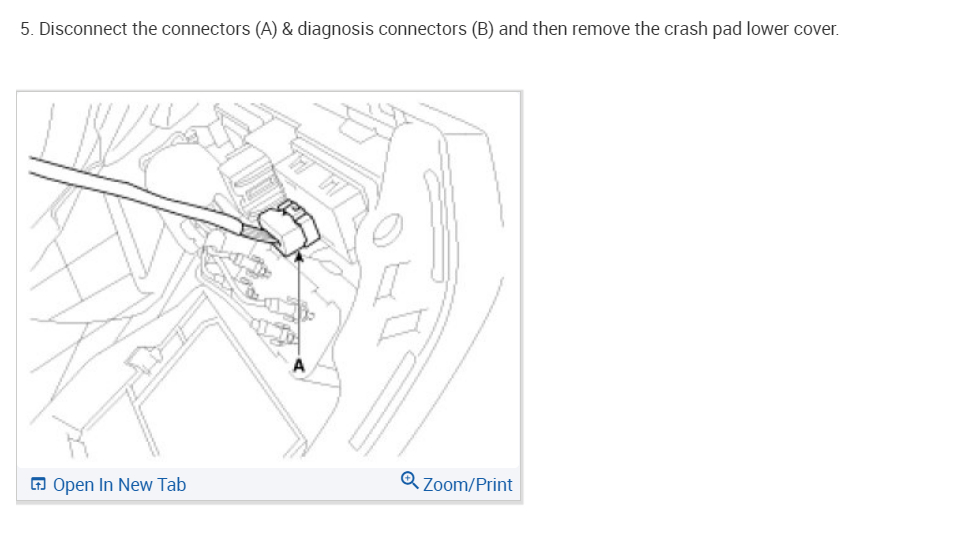 5. Disconnect the connectors (A) & diagnosis connectors (B) and then remove the crash pad lower cover.

A

Open In New Tab

Zoom/Print