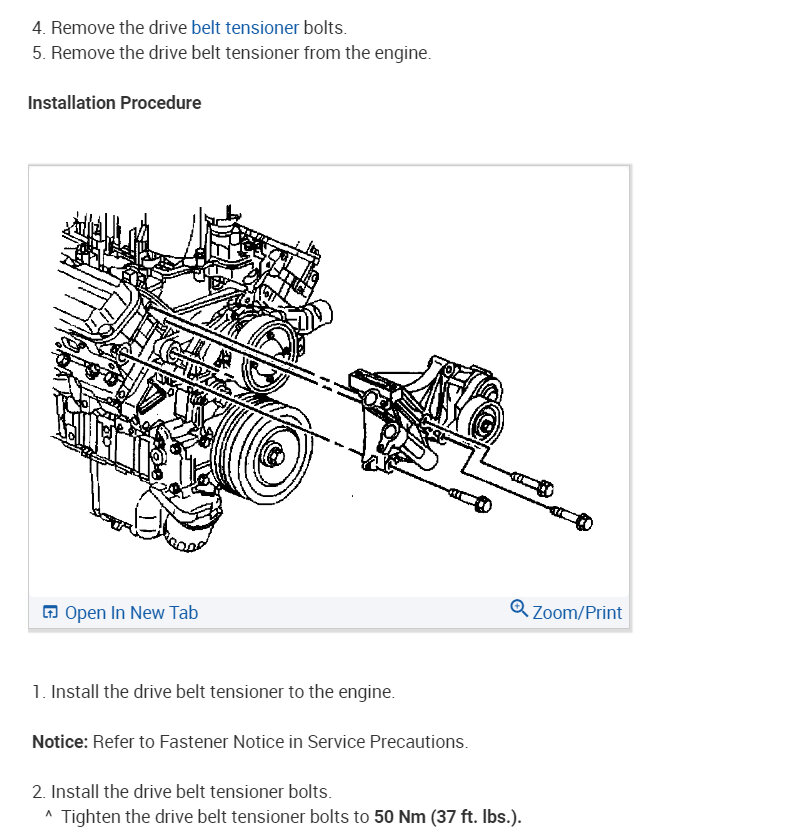 4. Remove the drive belt tensioner bolts.
5. Remove the drive belt tensioner from the engine.

Installation Procedure

Open In New Tab

Zoom/Print

1. Install the drive belt tensioner to the engine.

Notice: Refer to Fastener Notice in Service Precautions.

2. Install the drive belt tensioner bolts.
^ Tighten the drive belt tensioner bolts to 50 Nm (37 ft. lbs.).