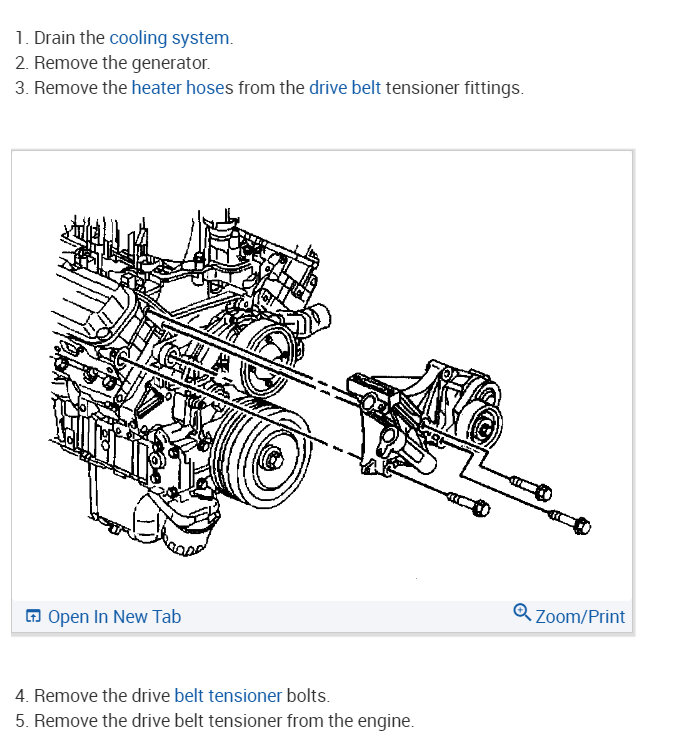 1. Drain the cooling system.
2. Remove the generator.
3. Remove the heater hoses from the drive belt tensioner fittings.

Open In New Tab
Zoom/Print

4. Remove the drive belt tensioner bolts.
5. Remove the drive belt tensioner from the engine.