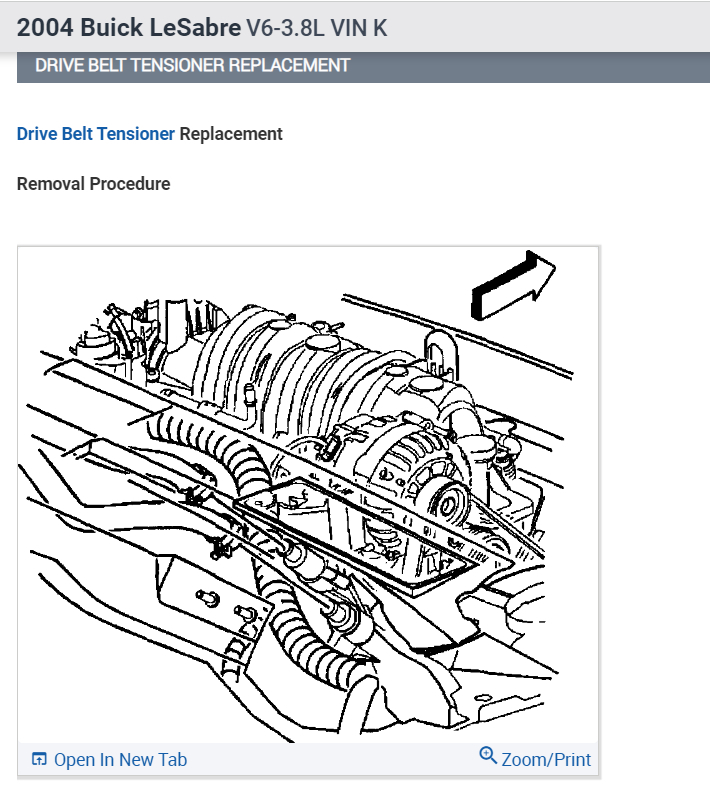 2004 Buick LeSabre V6-3.8L VIN K

DRIVE BELT TENSIONER REPLACEMENT

Drive Belt Tensioner Replacement

Removal Procedure

Open In New Tab

Zoom/Print