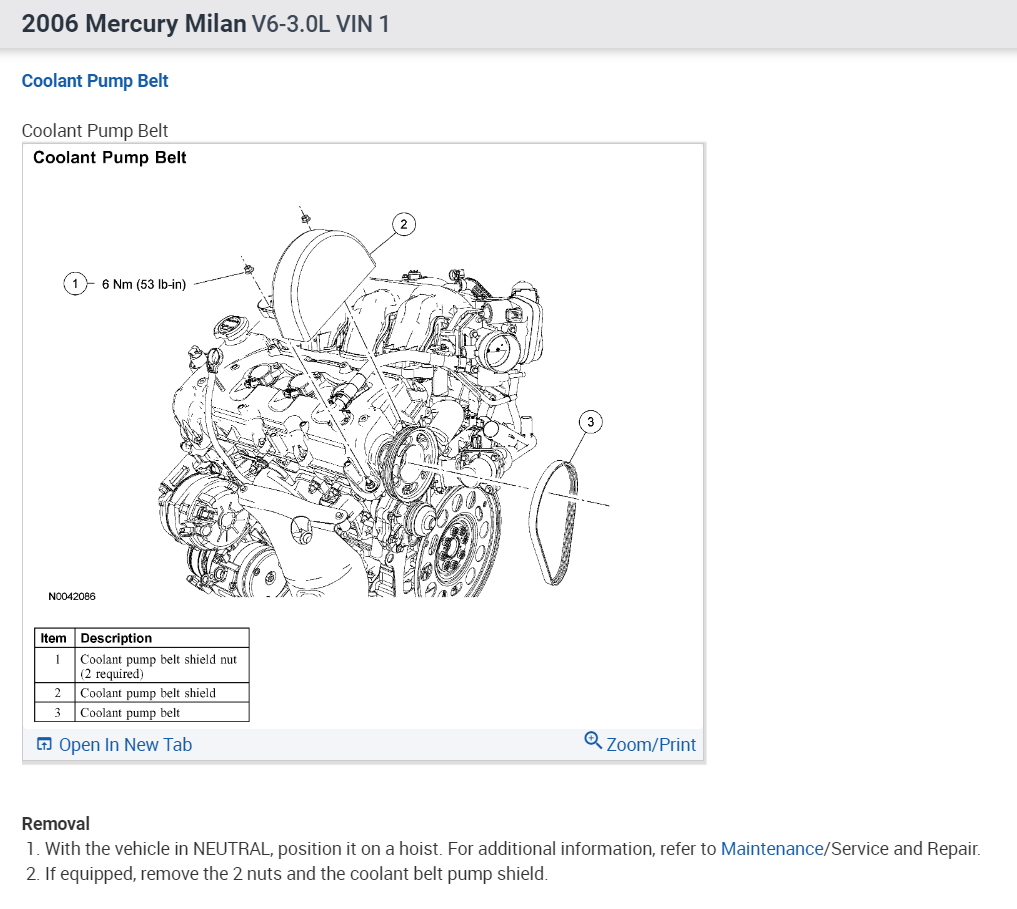 2006 Mercury Milan V6-3.0L VIN 1

Coolant Pump Belt

Coolant Pump Belt

Coolant Pump Belt

2

1 6 Nm (53 lb-in)

3

N0042086

| Item | Description |
|---|---|
| 1 | Coolant pump belt shield nut (2 required) |
| 2 | Coolant pump belt shield |
| 3 | Coolant pump belt |

Open In New Tab

Zoom/Print

Removal

1. With the vehicle in NEUTRAL, position it on a hoist. For additional information, refer to Maintenance/Service and Repair.
2. If equipped, remove the 2 nuts and the coolant belt pump shield.