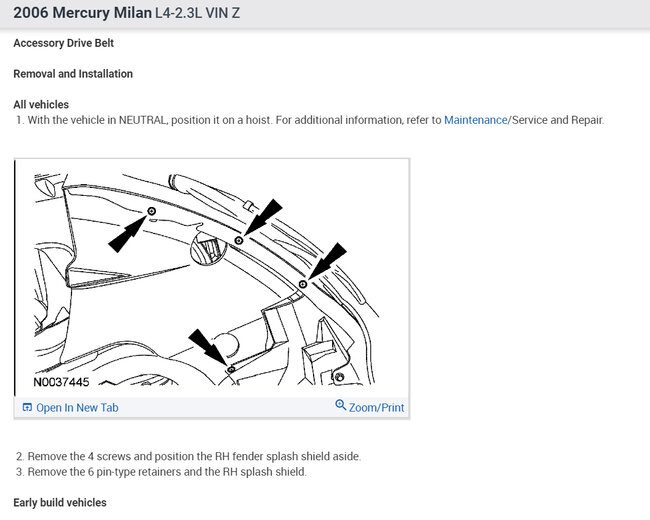 2006 Mercury Milan L4-2.3L VIN Z

Accessory Drive Belt

Removal and Installation

All vehicles

1. With the vehicle in NEUTRAL, position it on a hoist. For additional information, refer to Maintenance/Service and Repair.

N0037445

Open In New Tab

Zoom/Print

2. Remove the 4 screws and position the RH fender splash shield aside.

3. Remove the 6 pin-type retainers and the RH splash shield.

Early build vehicles