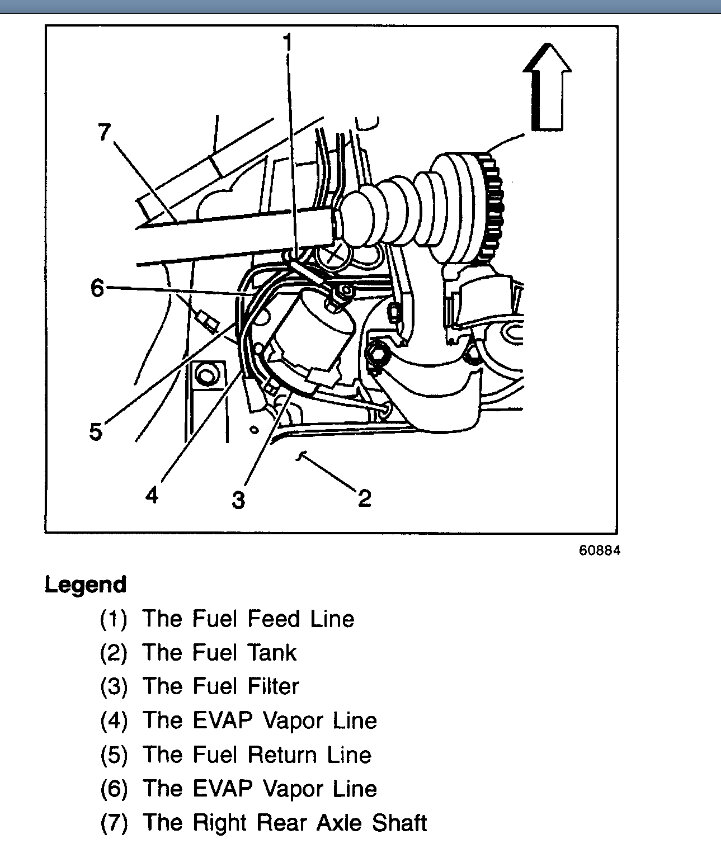 1
7
6
5
4
3
2

60884

Legend
(1) The Fuel Feed Line
(2) The Fuel Tank
(3) The Fuel Filter
(4) The EVAP Vapor Line
(5) The Fuel Return Line
(6) The EVAP Vapor Line
(7) The Right Rear Axle Shaft