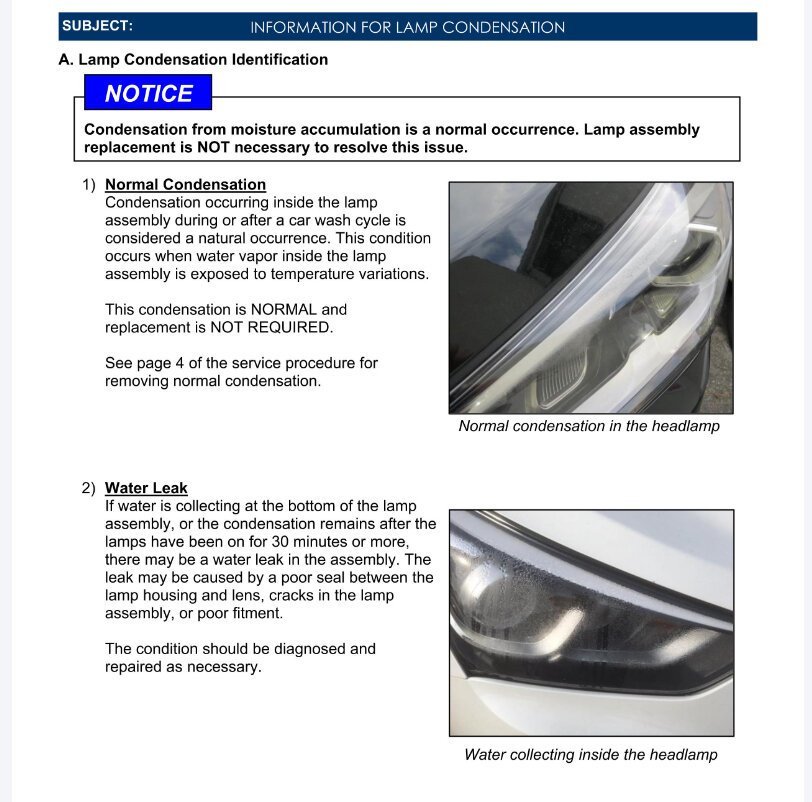 SUBJECT: INFORMATION FOR LAMP CONDENSATION

A. Lamp Condensation Identification

NOTICE

Condensation from moisture accumulation is a normal occurrence. Lamp assembly replacement is NOT necessary to resolve this issue.

1) Normal Condensation
Condensation occurring inside the lamp assembly during or after a car wash cycle is considered a natural occurrence. This condition occurs when water vapor inside the lamp assembly is exposed to temperature variations.

This condensation is NORMAL and replacement is NOT REQUIRED.

See page 4 of the service procedure for removing normal condensation.

Normal condensation in the headlamp

2) Water Leak
If water is collecting at the bottom of the lamp assembly, or the condensation remains after the lamps have been on for 30 minutes or more, there may be a water leak in the assembly. The leak may be caused by a poor seal between the lamp housing and lens, cracks in the lamp assembly, or poor fitment.

The condition should be diagnosed and repaired as necessary.

Water collecting inside the headlamp