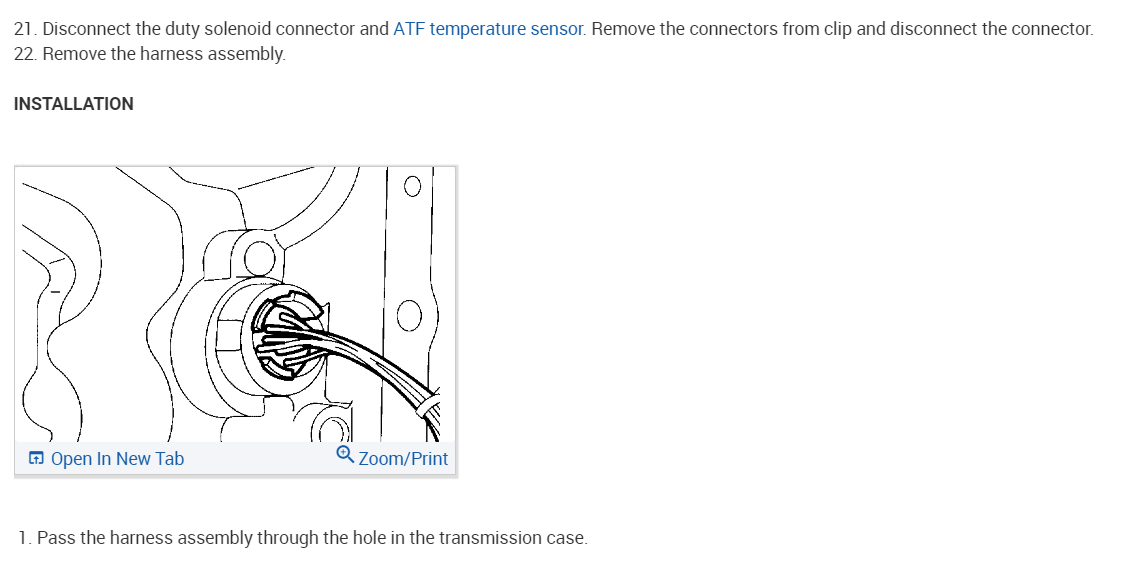 21. Disconnect the duty solenoid connector and ATF temperature sensor. Remove the connectors from clip and disconnect the connector.
22. Remove the harness assembly.

INSTALLATION

Open In New Tab
Zoom/Print

1. Pass the harness assembly through the hole in the transmission case.