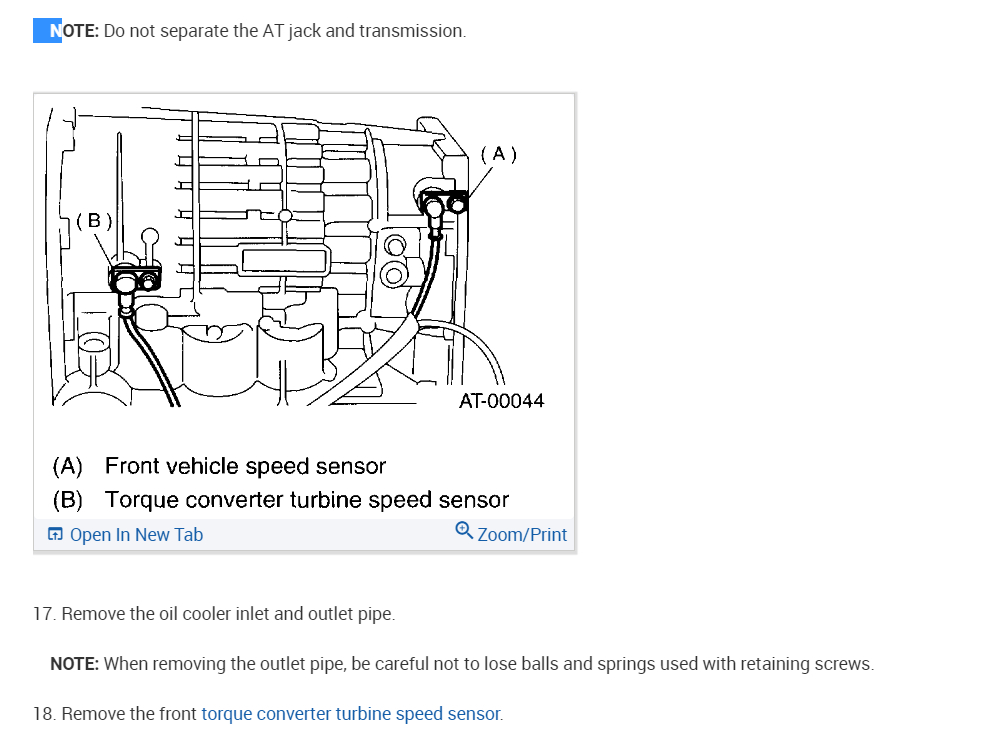 NOTE: Do not separate the AT jack and transmission.

(A)

(B)

AT-00044

(A) Front vehicle speed sensor
(B) Torque converter turbine speed sensor

Open In New Tab

Zoom/Print

17. Remove the oil cooler inlet and outlet pipe.

NOTE: When removing the outlet pipe, be careful not to lose balls and springs used with retaining screws.

18. Remove the front torque converter turbine speed sensor.