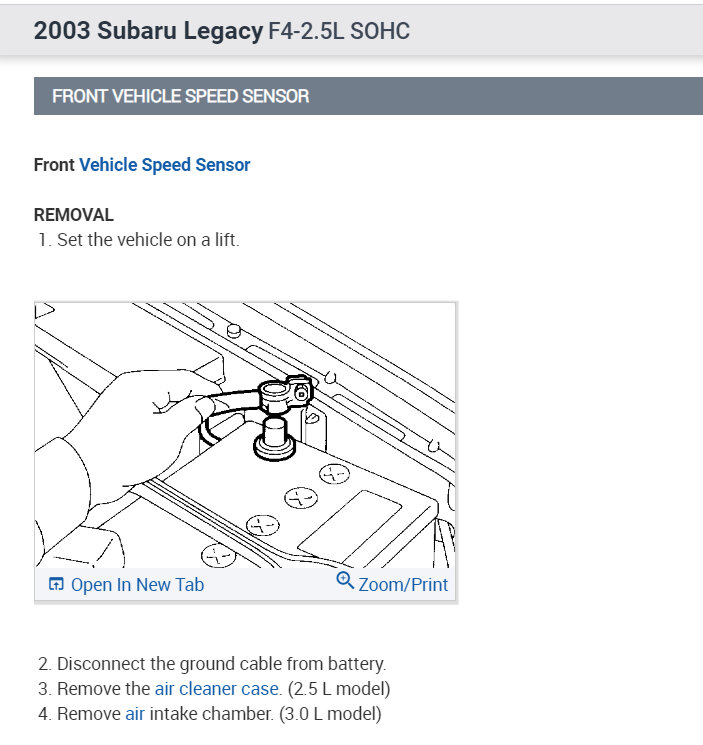 2003 Subaru Legacy F4-2.5L SOHC

FRONT VEHICLE SPEED SENSOR

Front Vehicle Speed Sensor

REMOVAL
1. Set the vehicle on a lift.

Open In New Tab
Zoom/Print

2. Disconnect the ground cable from battery.
3. Remove the air cleaner case. (2.5 L model)
4. Remove air intake chamber. (3.0 L model)